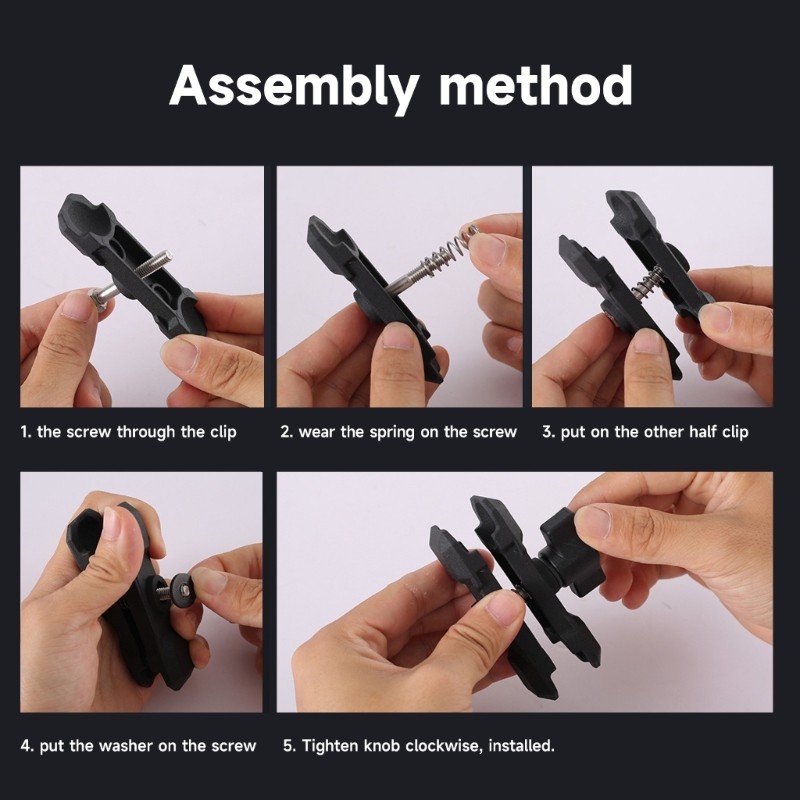 Assembly method

1. the screw through the clip

2. wear the spring on the screw

3. put on the other half clip

4. put the washer on the screw

5. Tighten knob clockwise, installed.