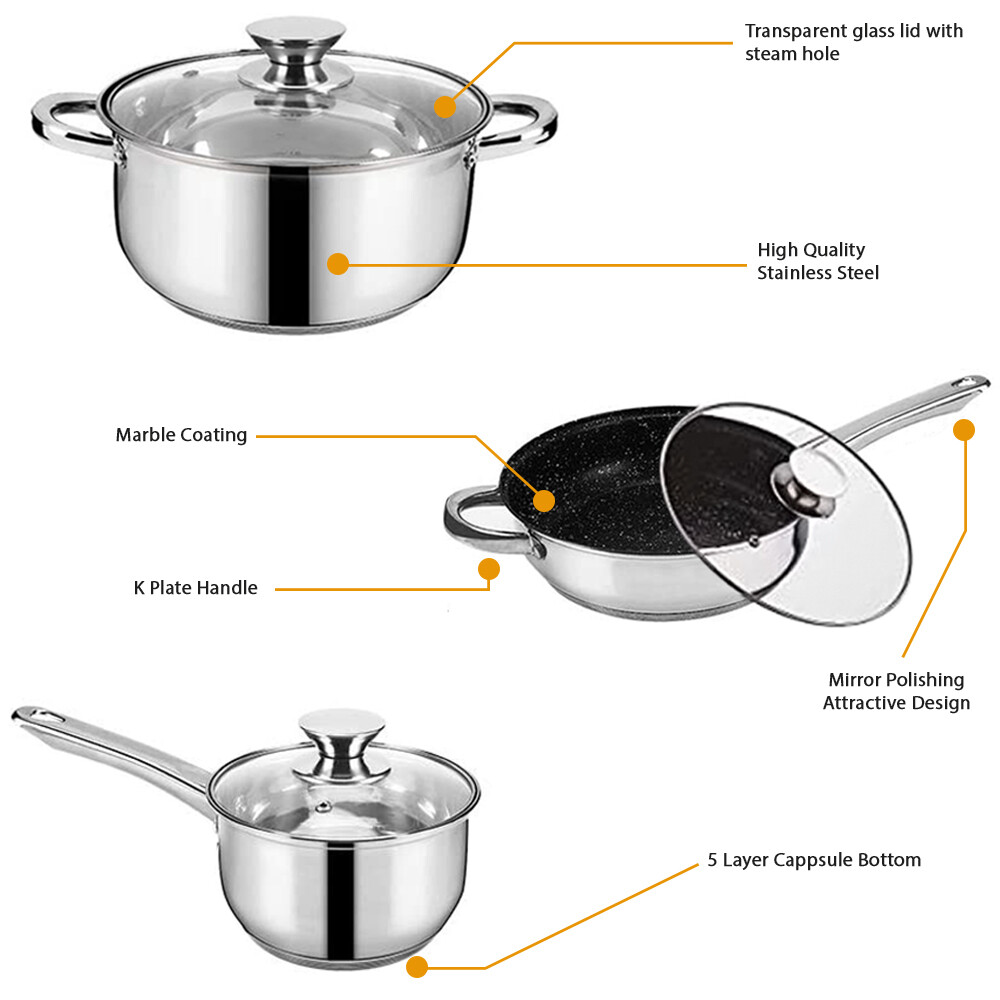 Transparent glass lid with steam hole

High Quality Stainless Steel

Marble Coating

K Plate Handle

Mirror Polishing Attractive Design

5 Layer Cappsule Bottom