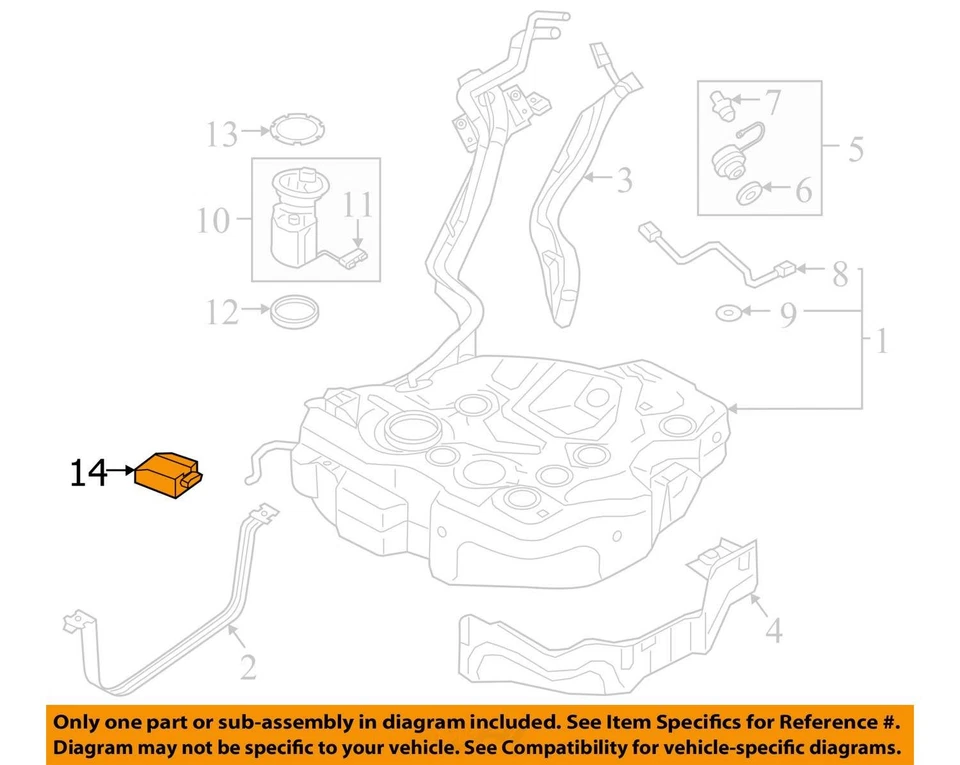 13
10
11
12
3
7
5
6
8
9
1
14
2
4

Only one part or sub-assembly in diagram included. See Item Specifics for Reference #. Diagram may not be specific to your vehicle. See Compatibility for vehicle-specific diagrams.