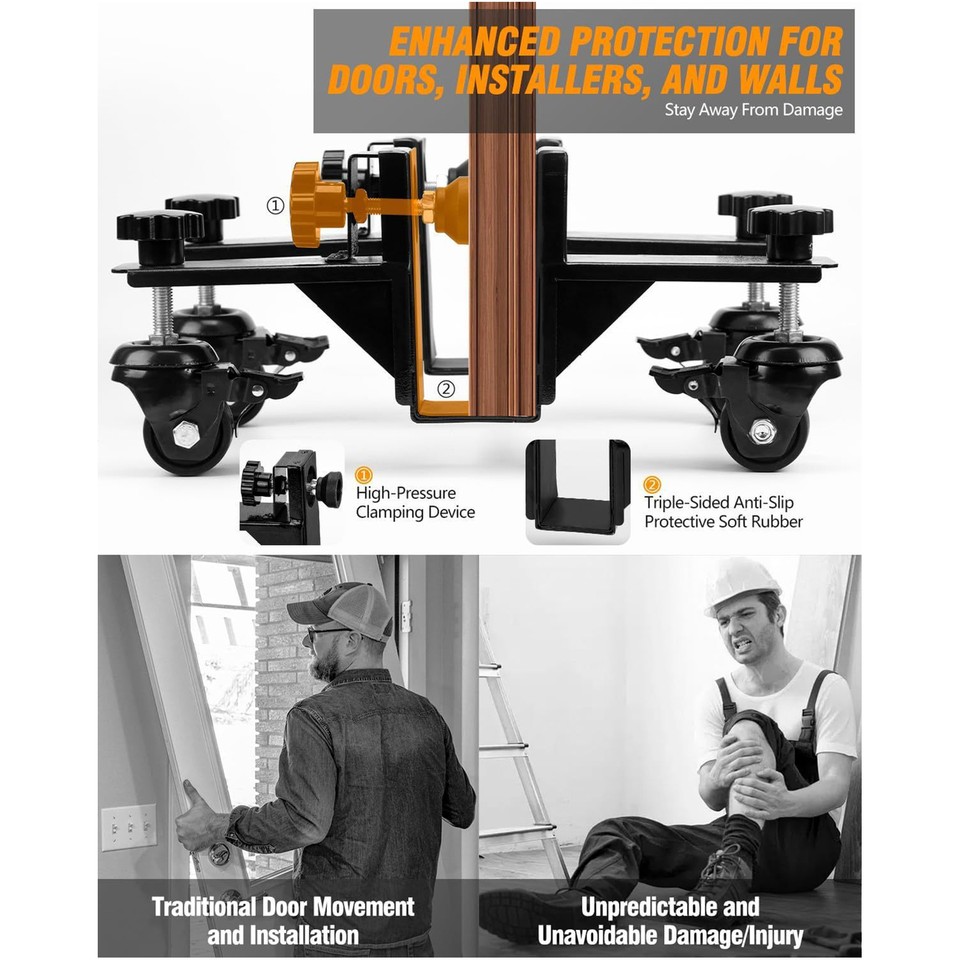 ENHANCED PROTECTION FOR DOORS, INSTALLERS, AND WALLS
Stay Away From Damage

①

②

① High-Pressure Clamping Device

② Triple-Sided Anti-Slip Protective Soft Rubber

Traditional Door Movement and Installation

Unpredictable and Unavoidable Damage/Injury