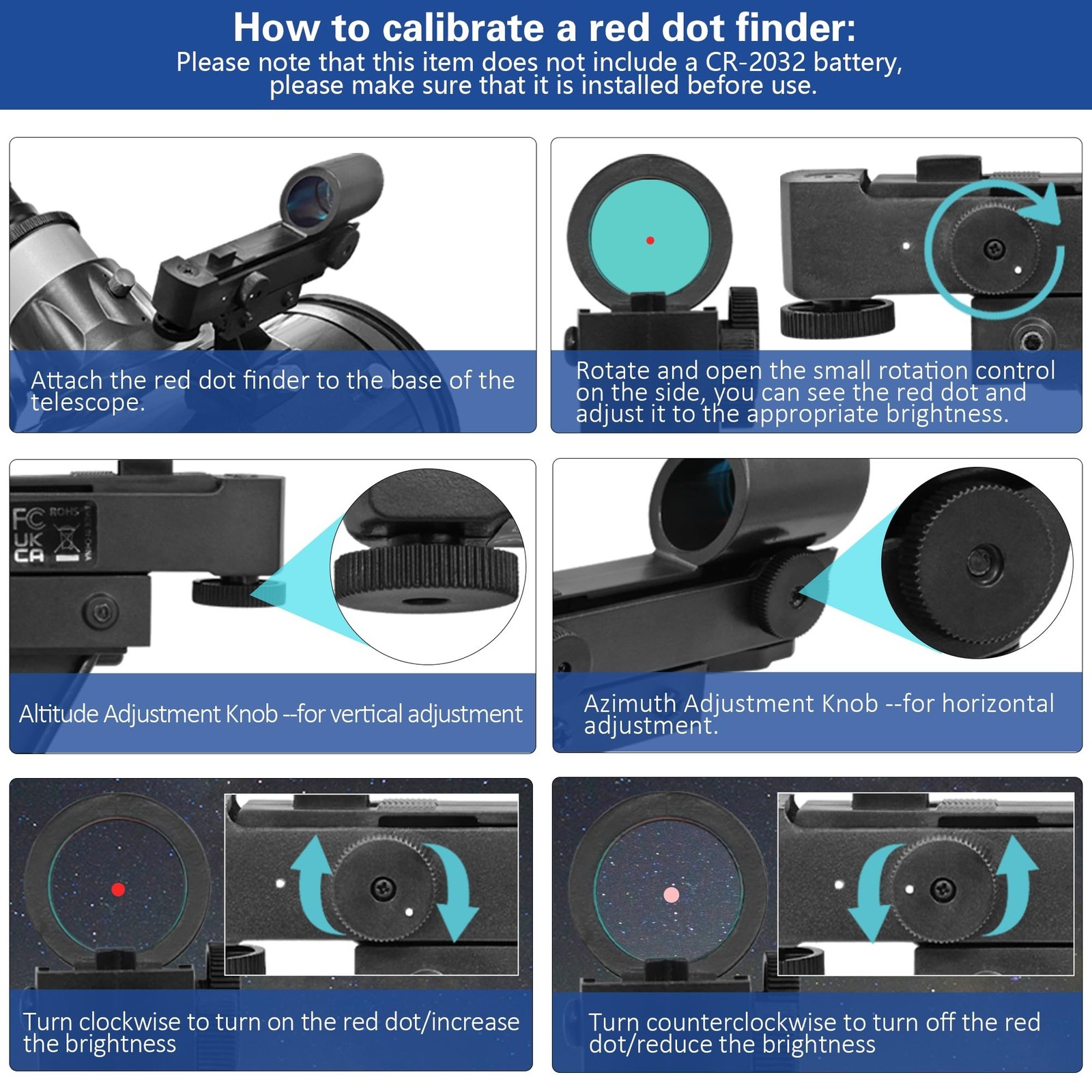 How to calibrate a red dot finder:
Please note that this item does not include a CR-2032 battery, please make sure that it is installed before use.

Attach the red dot finder to the base of the telescope.

Rotate and open the small rotation control on the side, you can see the red dot and adjust it to the appropriate brightness.

FC ROHS UK CA

Altitude Adjustment Knob --for vertical adjustment

Azimuth Adjustment Knob --for horizontal adjustment.

Turn clockwise to turn on the red dot/increase the brightness

Turn counterclockwise to turn off the red dot/reduce the brightness