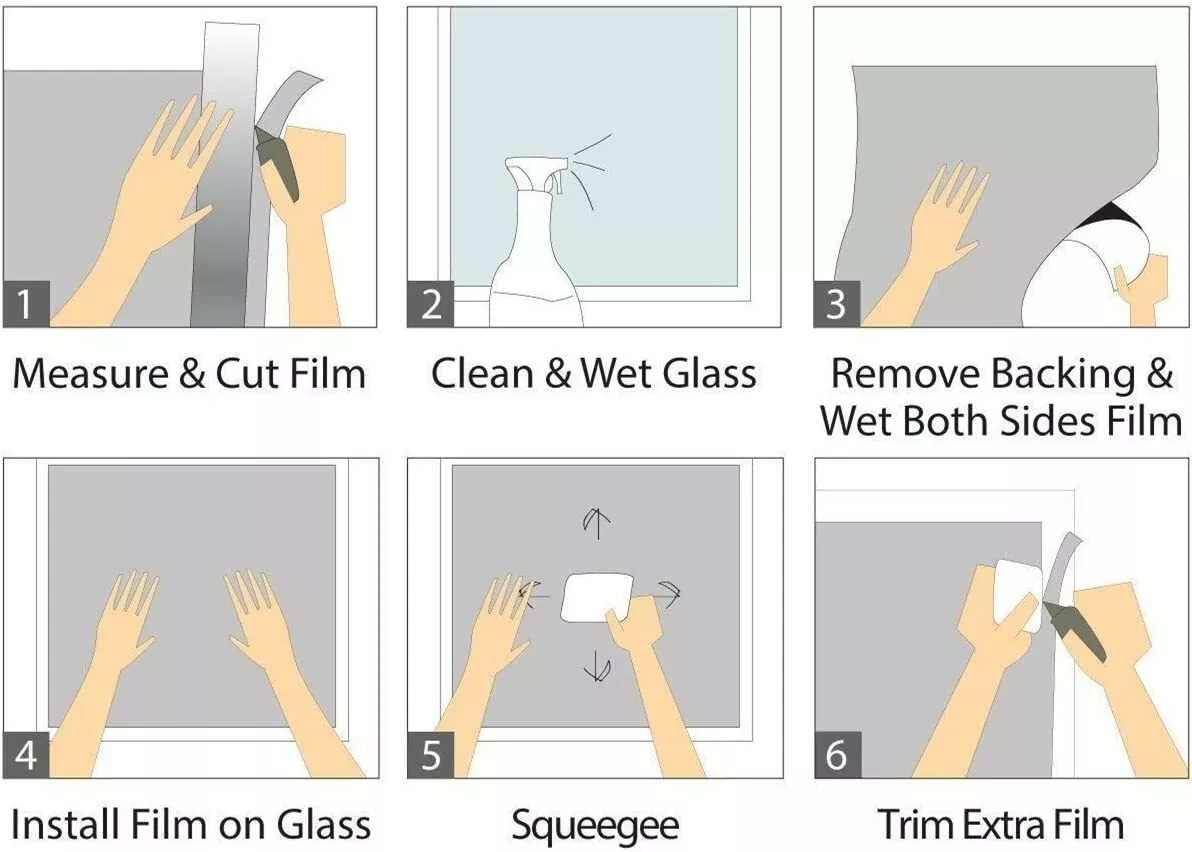 1

Measure & Cut Film

2

Clean & Wet Glass

3

Remove Backing & Wet Both Sides Film

4

Install Film on Glass

5

Squeegee

6

Trim Extra Film