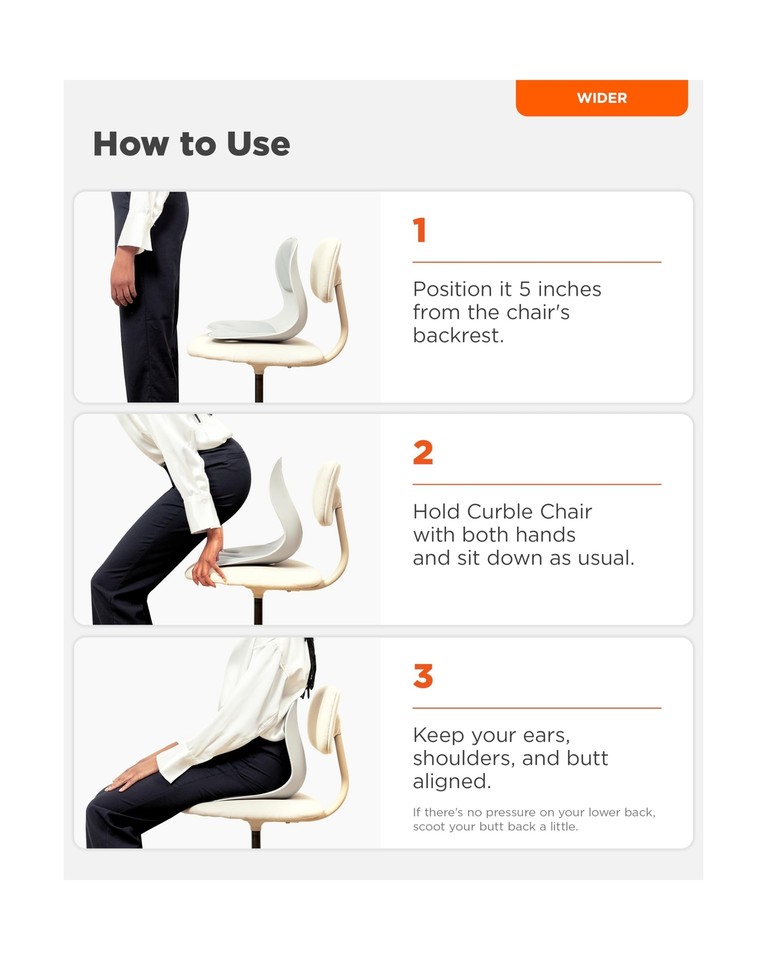 WIDER

How to Use

1

Position it 5 inches from the chair's backrest.

2

Hold Curble Chair with both hands and sit down as usual.

3

Keep your ears, shoulders, and butt aligned.

If there's no pressure on your lower back, scoot your butt back a little.