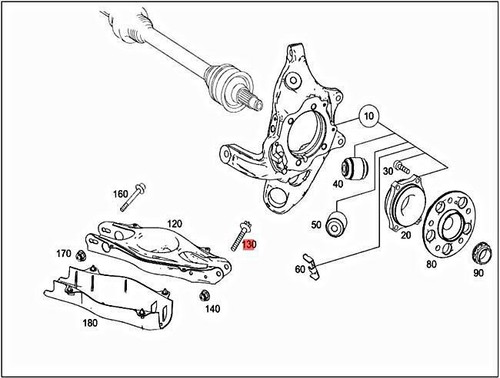 10
30
40
160
120
50
20
130
170
60
80
90
140
180