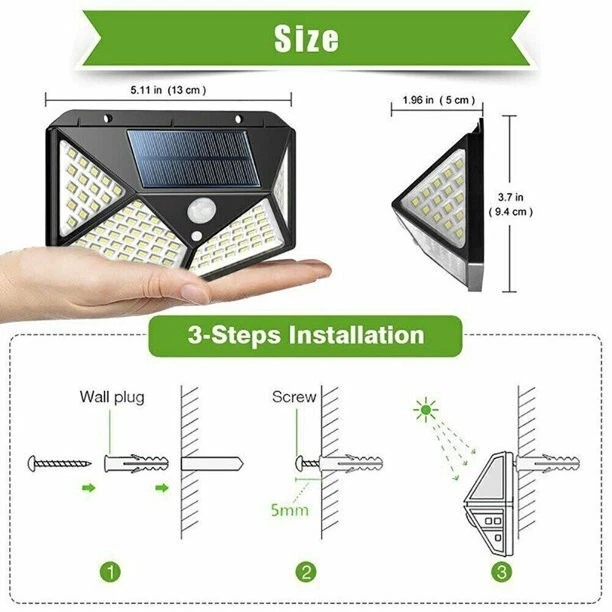 Size

5.11 in (13 cm)

1.96 in (5 cm)

3.7 in
(9.4 cm)

3-Steps Installation

Wall plug

Screw

5mm

1

2

3