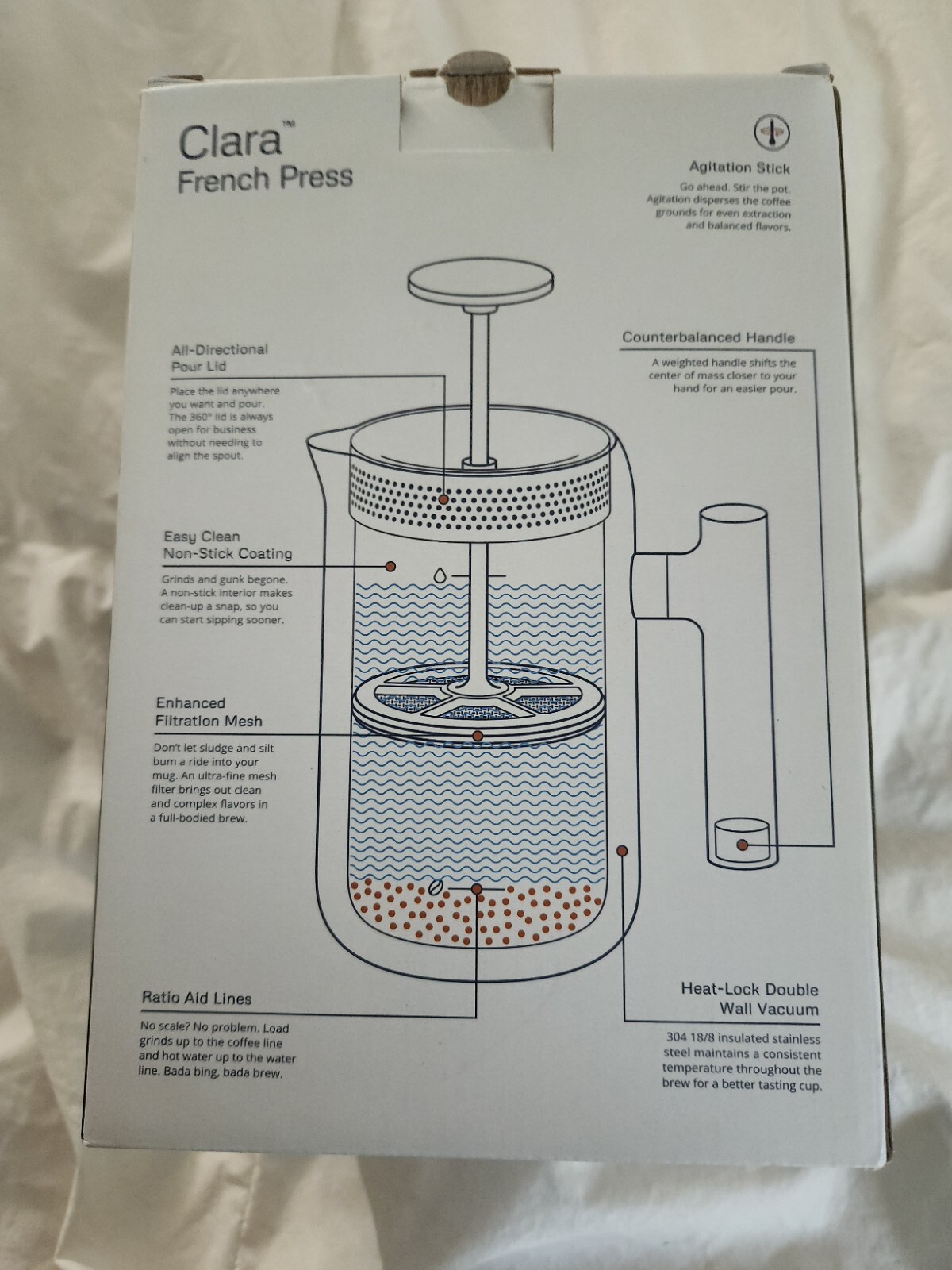 Clara™
French Press

Agitation Stick

Go ahead. Stir the pot. Agitation disperses the coffee grounds for even extraction and balanced flavors.

All-Directional Pour Lid

Place the lid anywhere you want and pour. The 360° lid is always open for business without needing to align the spout.

Counterbalanced Handle

A weighted handle shifts the center of mass closer to your hand for an easier pour.

Easy Clean Non-Stick Coating

Grinds and gunk begone. A non-stick interior makes clean-up a snap, so you can start sipping sooner.

Enhanced Filtration Mesh

Don't let sludge and silt bum a ride into your mug. An ultra-fine mesh filter brings out clean and complex flavors in a full-bodied brew.

Ratio Aid Lines

No scale? No problem. Load grinds up to the coffee line and hot water up to the water line. Bada bing, bada brew.

Heat-Lock Double Wall Vacuum

304 18/8 insulated stainless steel maintains a consistent temperature throughout the brew for a better tasting cup.