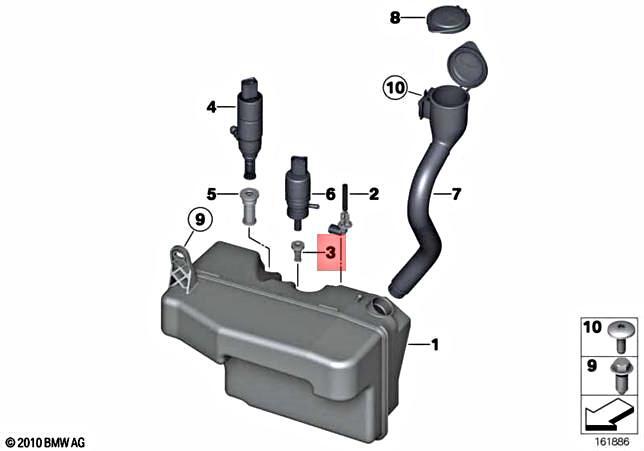 8
10
4
5
6
2
7
9
3
1
10
9
© 2010 BMW AG
161886