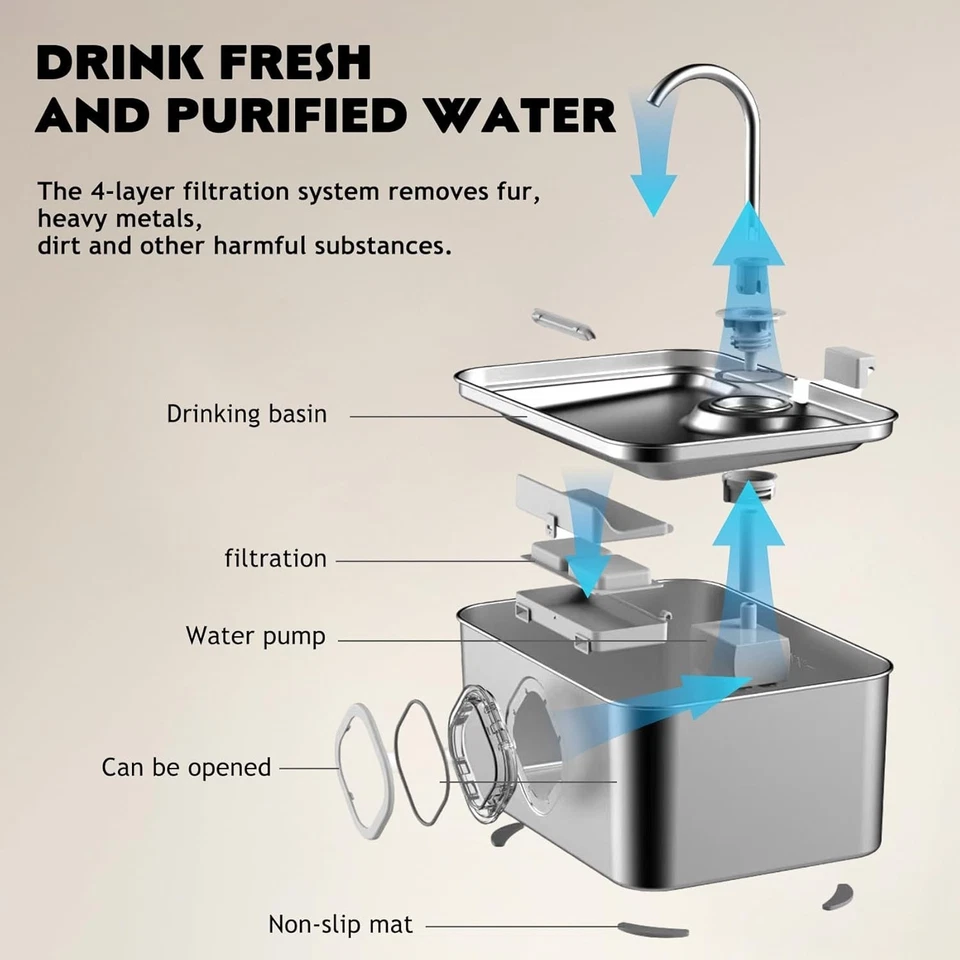 DRINK FRESH AND PURIFIED WATER

The 4-layer filtration system removes fur, heavy metals, dirt and other harmful substances.

Drinking basin

filtration

Water pump

Can be opened

Non-slip mat