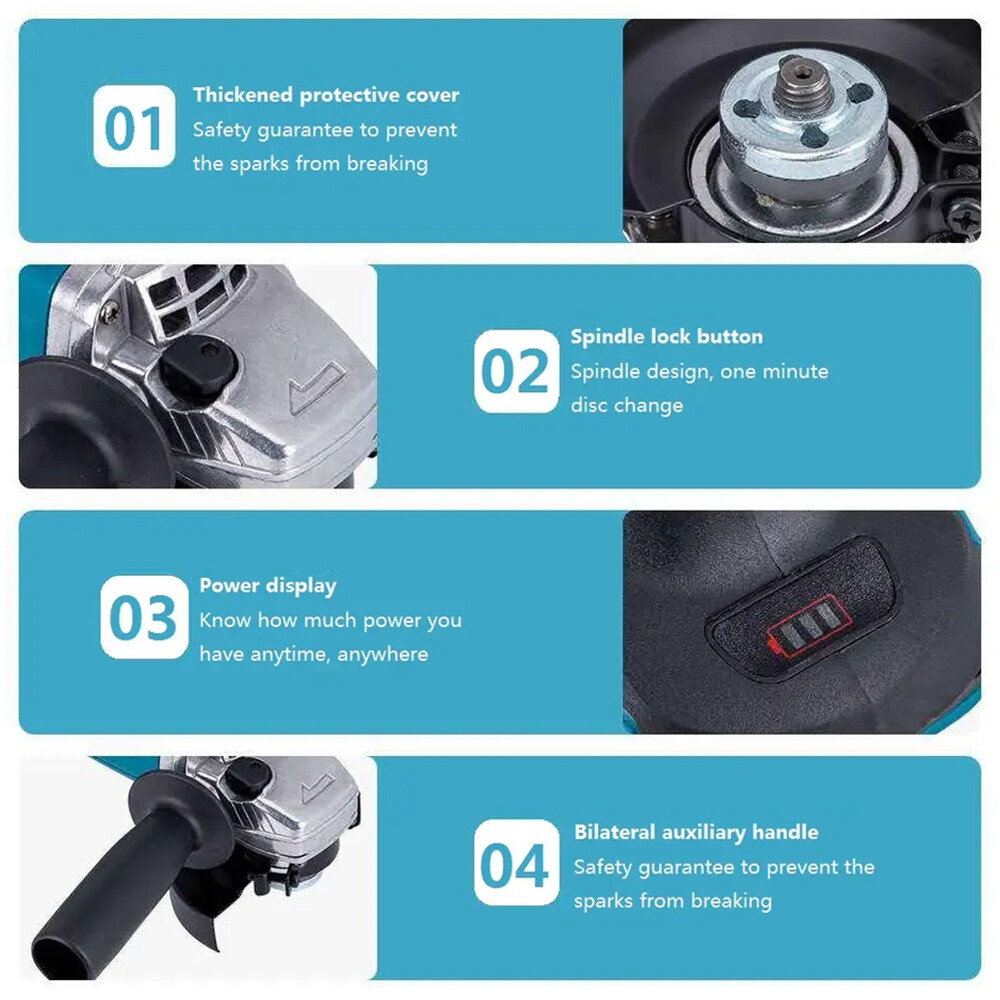 01
Thickened protective cover
Safety guarantee to prevent the sparks from breaking

02
Spindle lock button
Spindle design, one minute disc change

03
Power display
Know how much power you have anytime, anywhere

04
Bilateral auxiliary handle
Safety guarantee to prevent the sparks from breaking