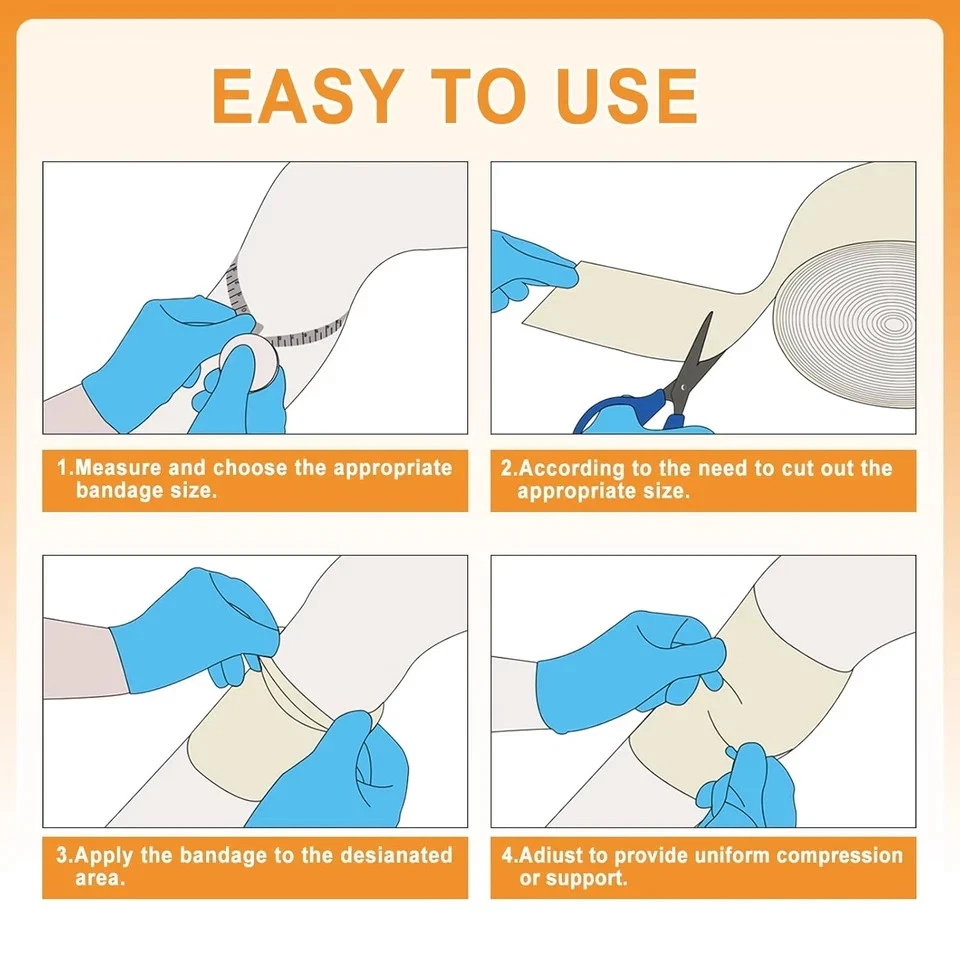 EASY TO USE

1.Measure and choose the appropriate bandage size.

2.According to the need to cut out the appropriate size.

3.Apply the bandage to the desianated area.

4.Adiust to provide uniform compression or support.