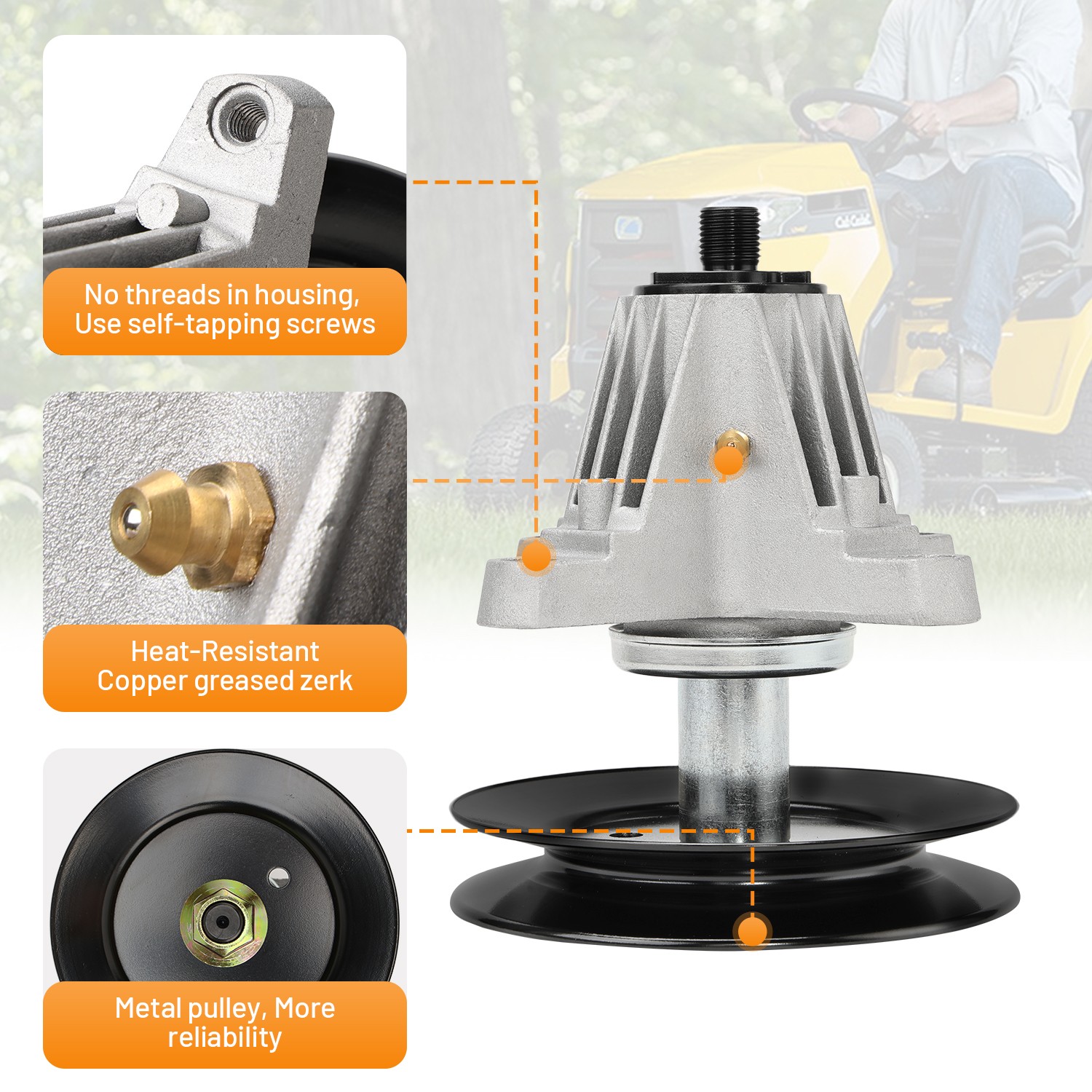 No threads in housing, Use self-tapping screws

Heat-Resistant Copper greased zerk

Metal pulley, More reliability