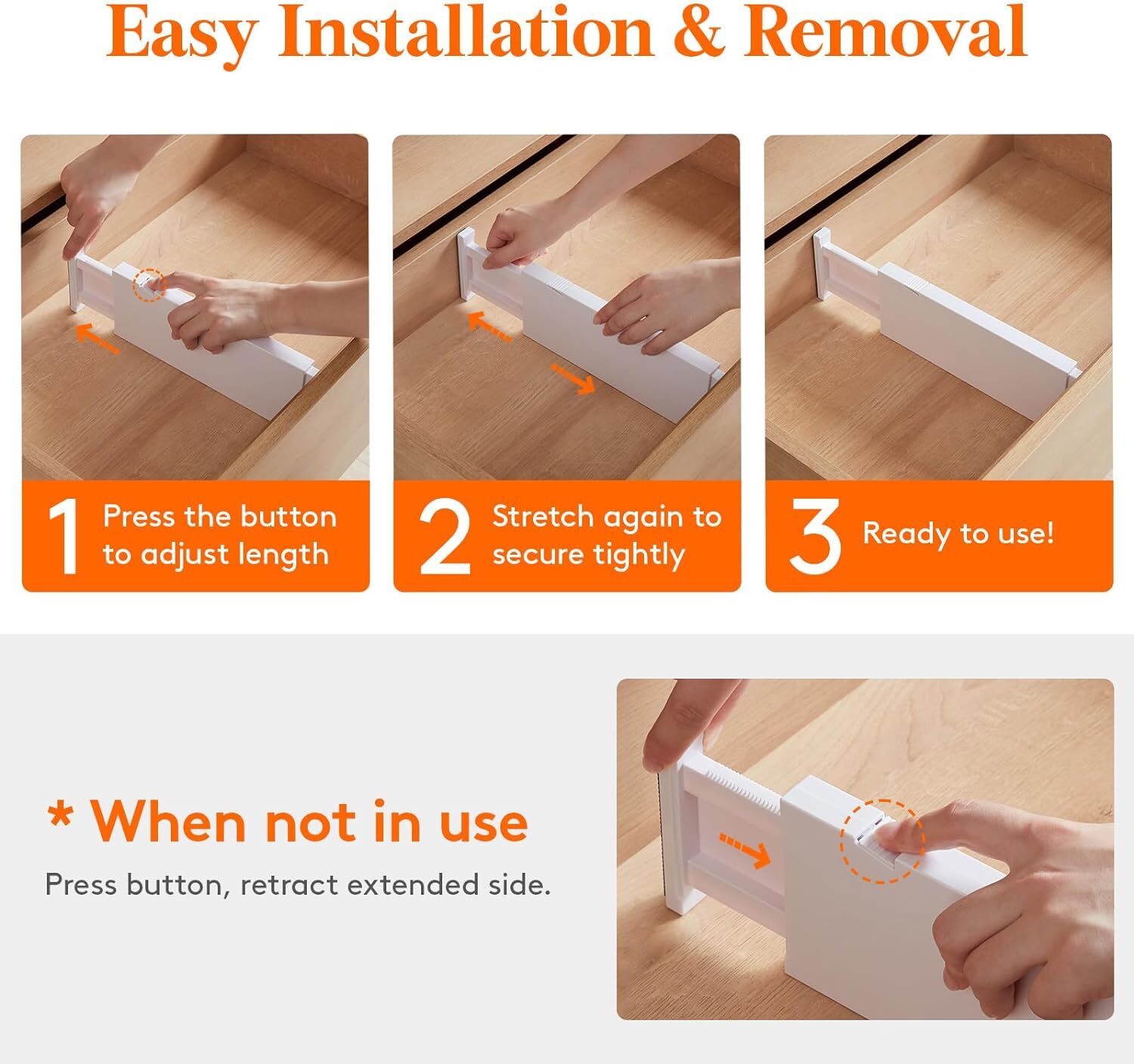 Easy Installation & Removal

1 Press the button to adjust length

2 Stretch again to secure tightly

3 Ready to use!

* When not in use

Press button, retract extended side.