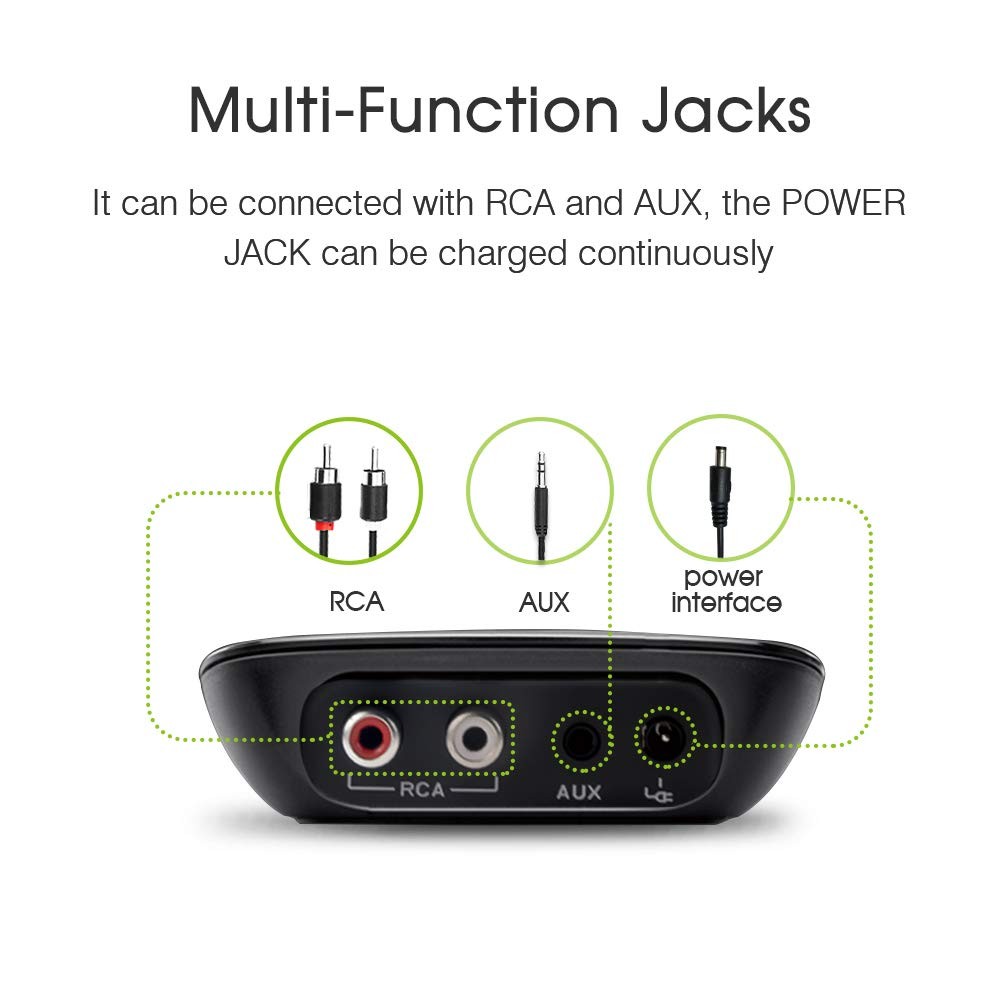 Multi-Function Jacks

It can be connected with RCA and AUX, the POWER JACK can be charged continuously

RCA

AUX

power interface

RCA

AUX