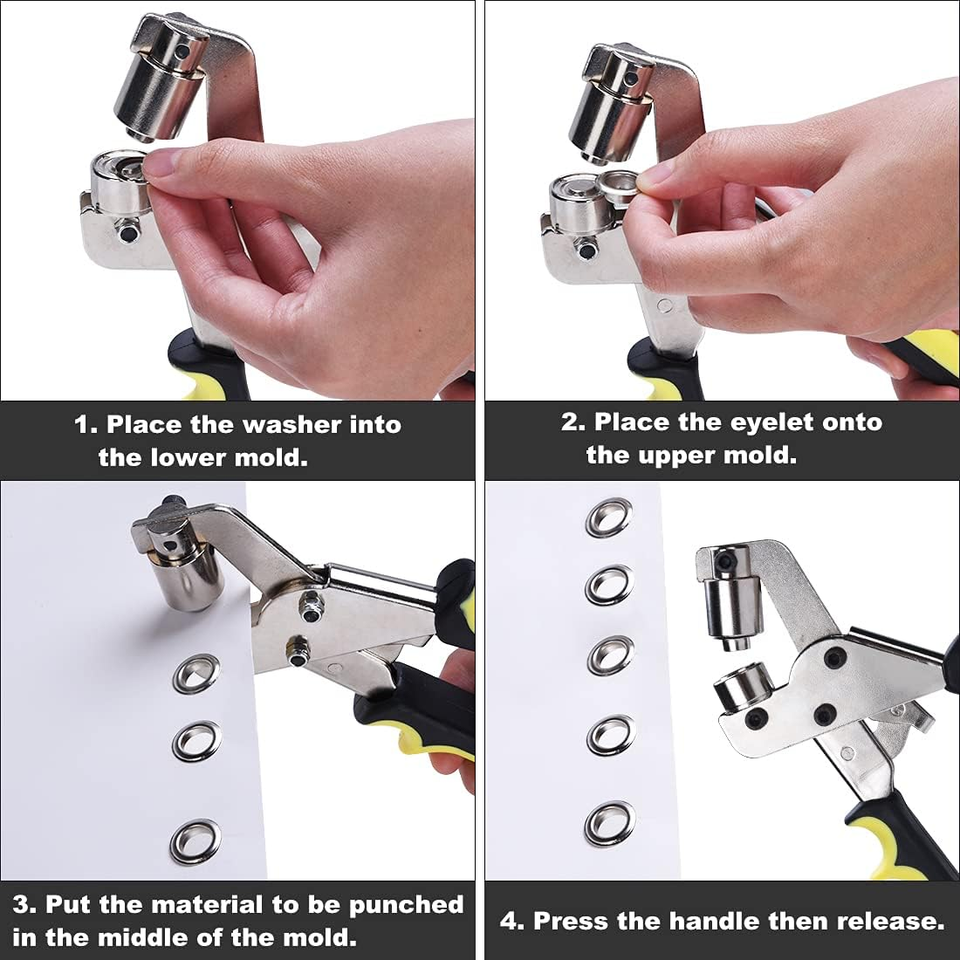 1. Place the washer into the lower mold.

2. Place the eyelet onto the upper mold.

3. Put the material to be punched in the middle of the mold.

4. Press the handle then release.