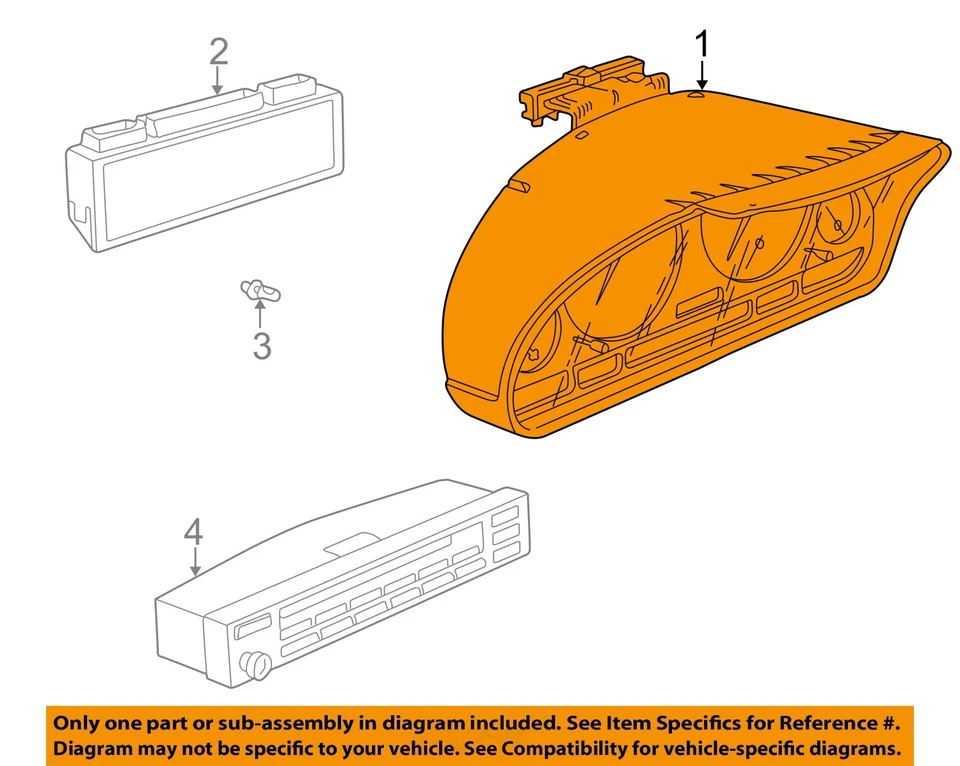 2

1

3

4

Only one part or sub-assembly in diagram included. See Item Specifics for Reference #. Diagram may not be specific to your vehicle. See Compatibility for vehicle-specific diagrams.