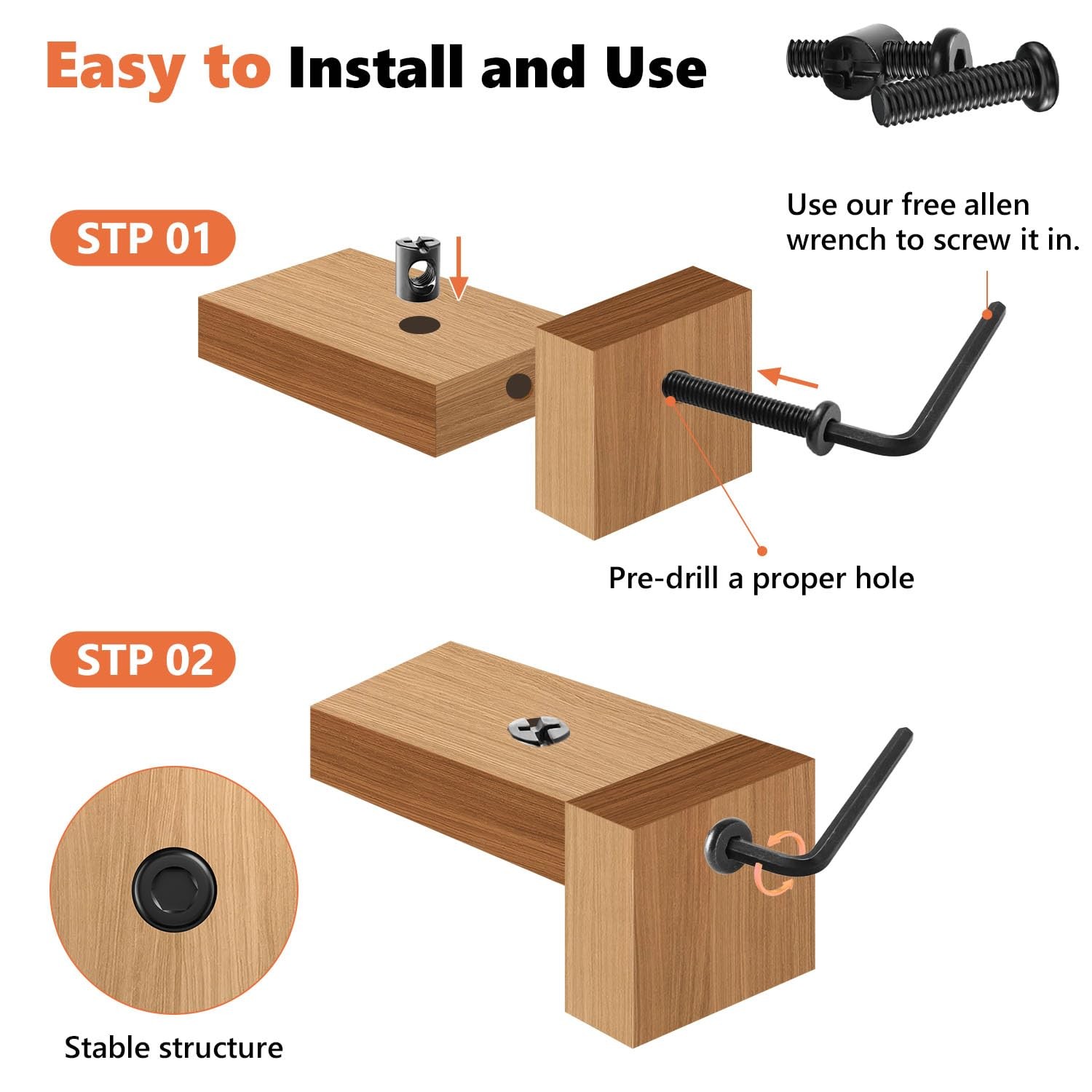 Easy to Install and Use

STP 01

Use our free allen wrench to screw it in.

Pre-drill a proper hole

STP 02

Stable structure