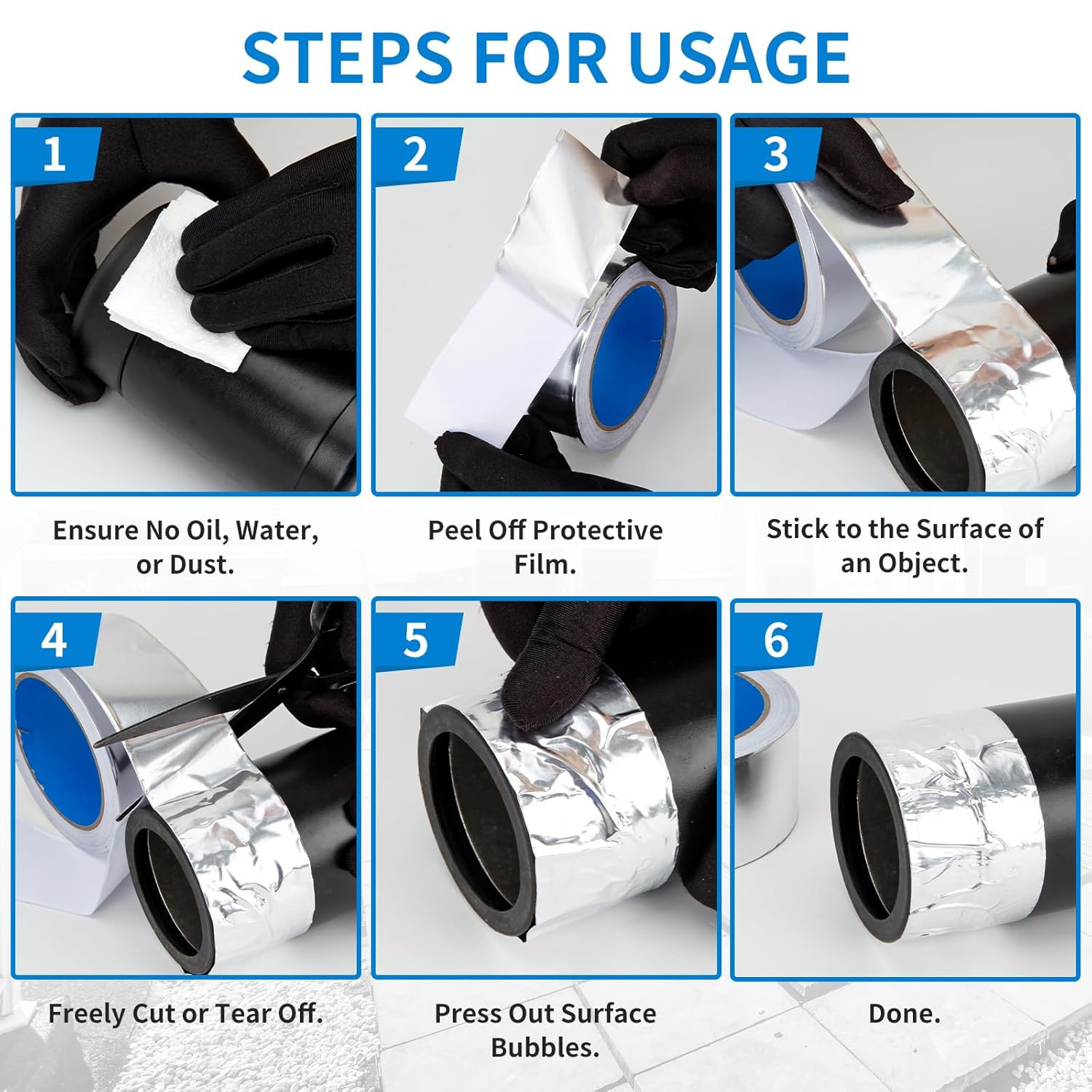 STEPS FOR USAGE

1

Ensure No Oil, Water, or Dust.

2

Peel Off Protective Film.

3

Stick to the Surface of an Object.

4

Freely Cut or Tear Off.

5

Press Out Surface Bubbles.

6

Done.