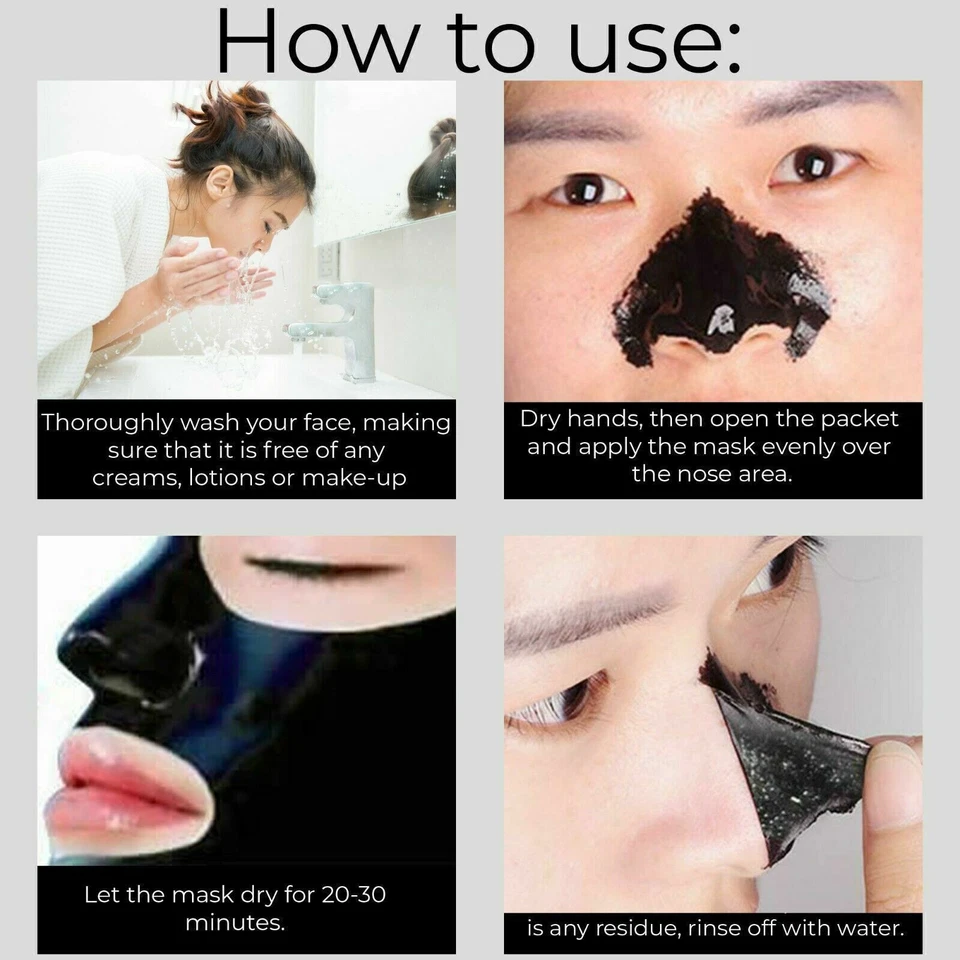 How to use:

Thoroughly wash your face, making sure that it is free of any creams, lotions or make-up

Dry hands, then open the packet and apply the mask evenly over the nose area.

Let the mask dry for 20-30 minutes.

is any residue, rinse off with water.