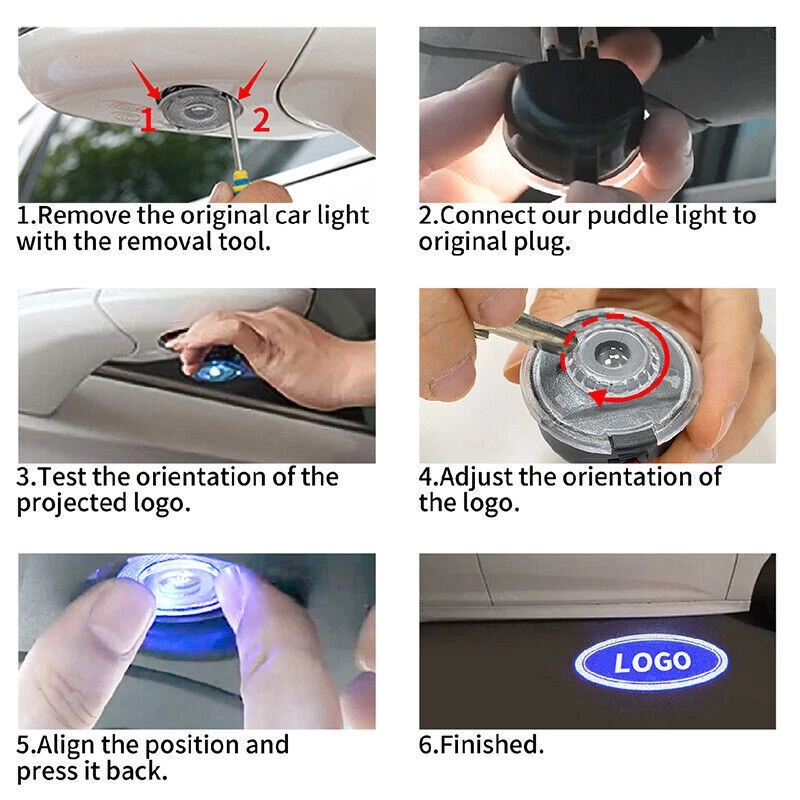 1 2

1.Remove the original car light with the removal tool.

2.Connect our puddle light to original plug.

3.Test the orientation of the projected logo.

4.Adjust the orientation of the logo.

5.Align the position and press it back.

LOGO

6.Finished.