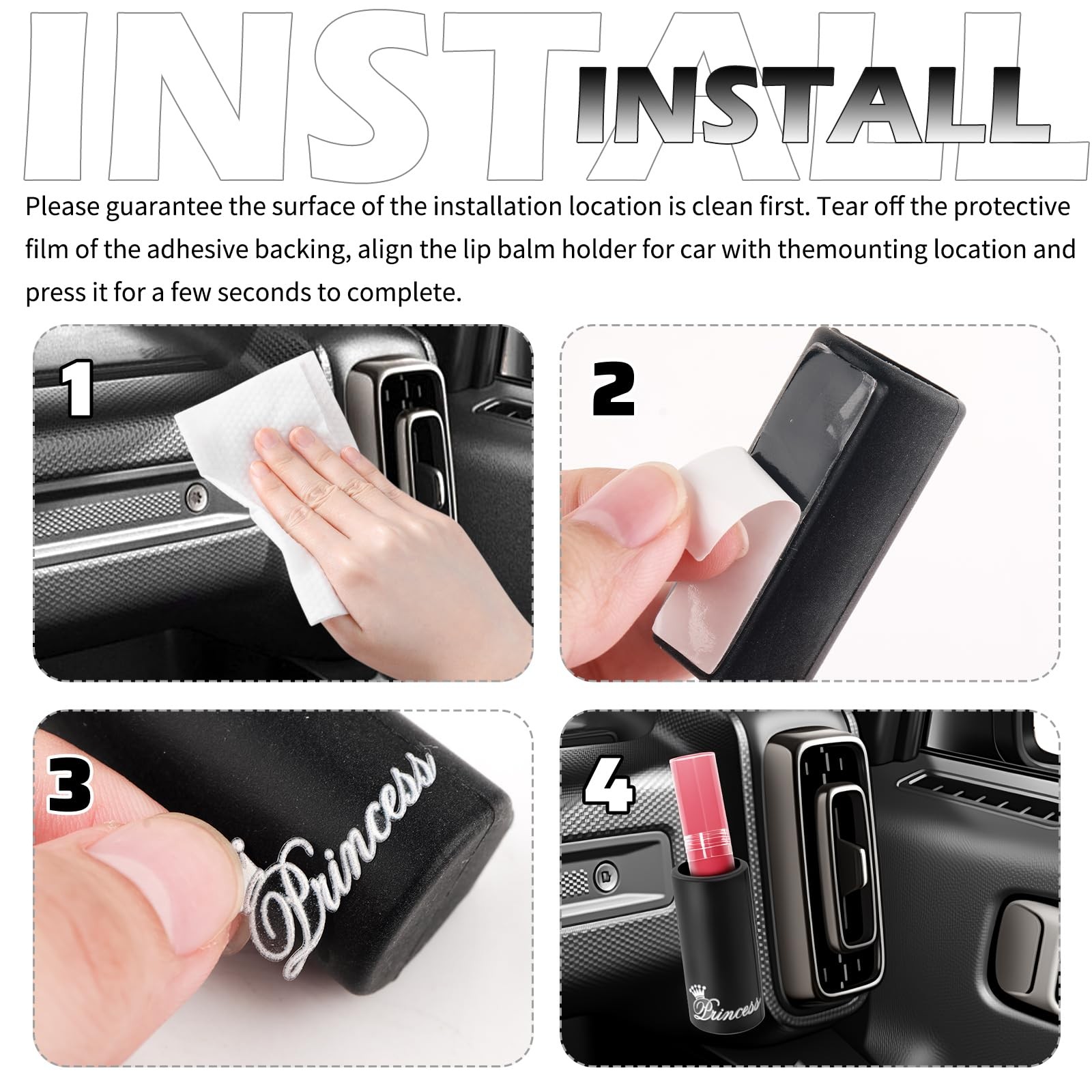 INSTALL

INSTALL

Please guarantee the surface of the installation location is clean first. Tear off the protective film of the adhesive backing, align the lip balm holder for car with themounting location and press it for a few seconds to complete.

1

2

3

Princess

4

Princess