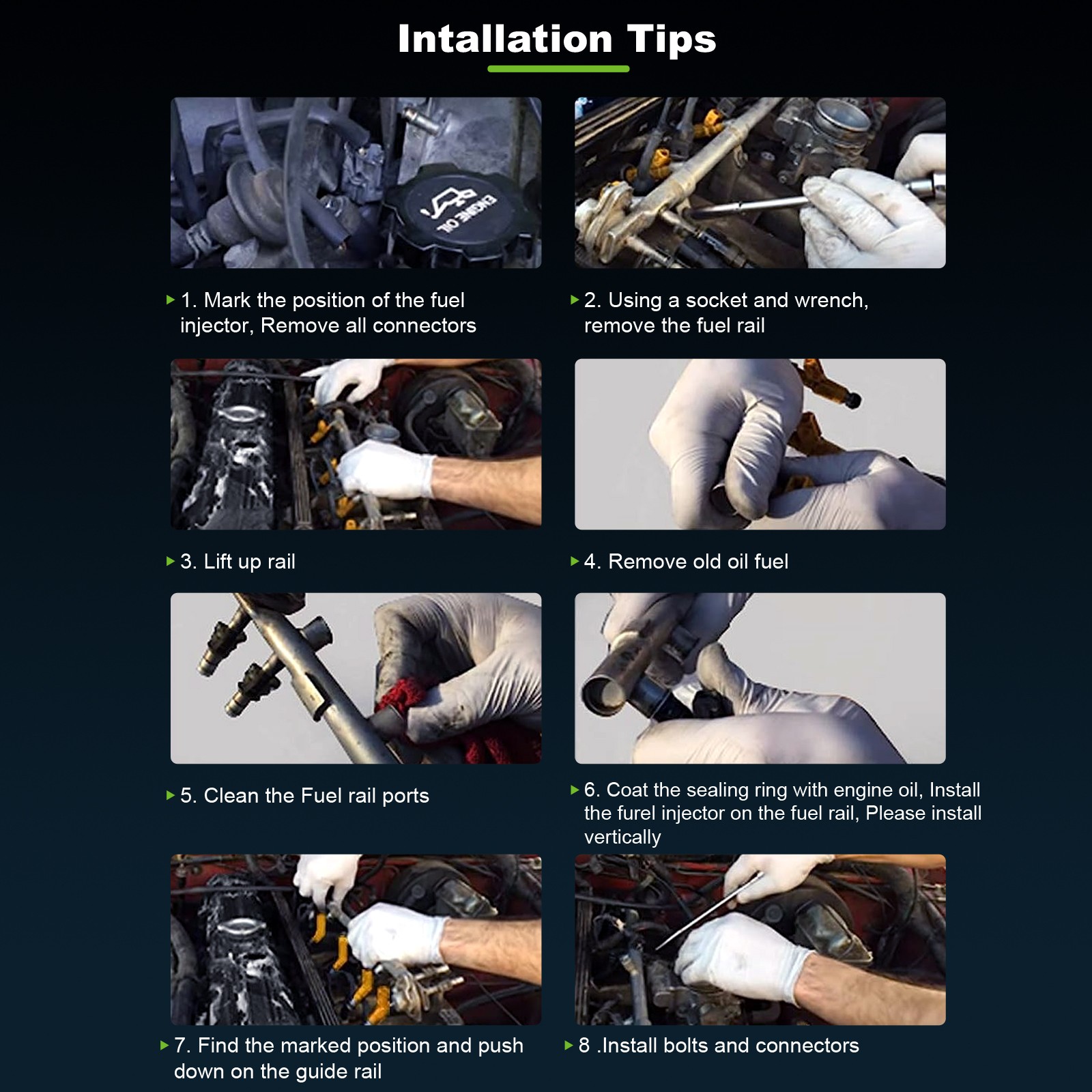 Intallation Tips

ENGINE OIL

1. Mark the position of the fuel injector, Remove all connectors

2. Using a socket and wrench, remove the fuel rail

3. Lift up rail

4. Remove old oil fuel

5. Clean the Fuel rail ports

6. Coat the sealing ring with engine oil, Install the furel injector on the fuel rail, Please install vertically

7. Find the marked position and push down on the guide rail

8 .Install bolts and connectors