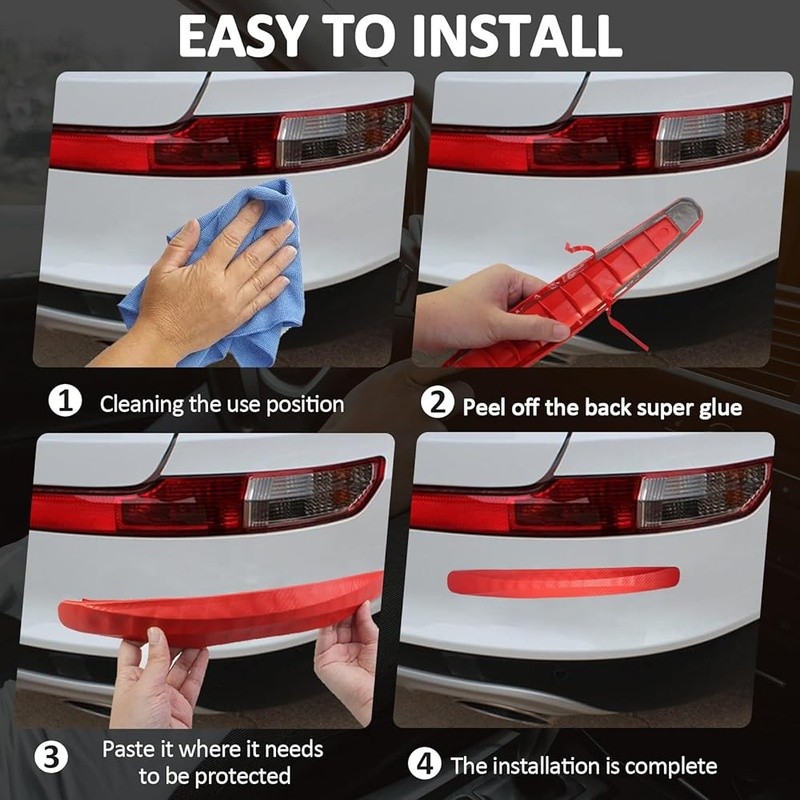 EASY TO INSTALL

1 Cleaning the use position

2 Peel off the back super glue

3 Paste it where it needs to be protected

4 The installation is complete