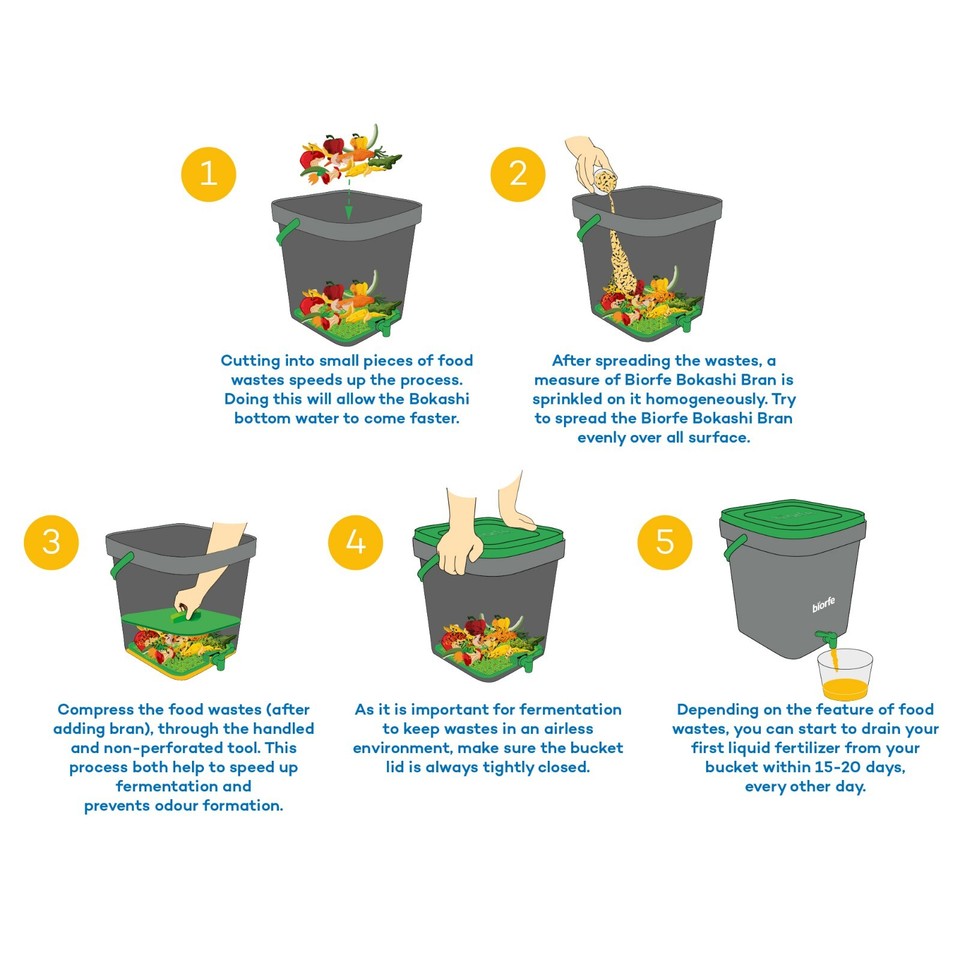 1

Cutting into small pieces of food wastes speeds up the process. Doing this will allow the Bokashi bottom water to come faster.

2

After spreading the wastes, a measure of Biorfe Bokashi Bran is sprinkled on it homogeneously. Try to spread the Biorfe Bokashi Bran evenly over all surface.

3

Compress the food wastes (after adding bran), through the handled and non-perforated tool. This process both help to speed up fermentation and prevents odour formation.

4

As it is important for fermentation to keep wastes in an airless environment, make sure the bucket lid is always tightly closed.

5

biorfe

Depending on the feature of food wastes, you can start to drain your first liquid fertilizer from your bucket within 15-20 days, every other day.