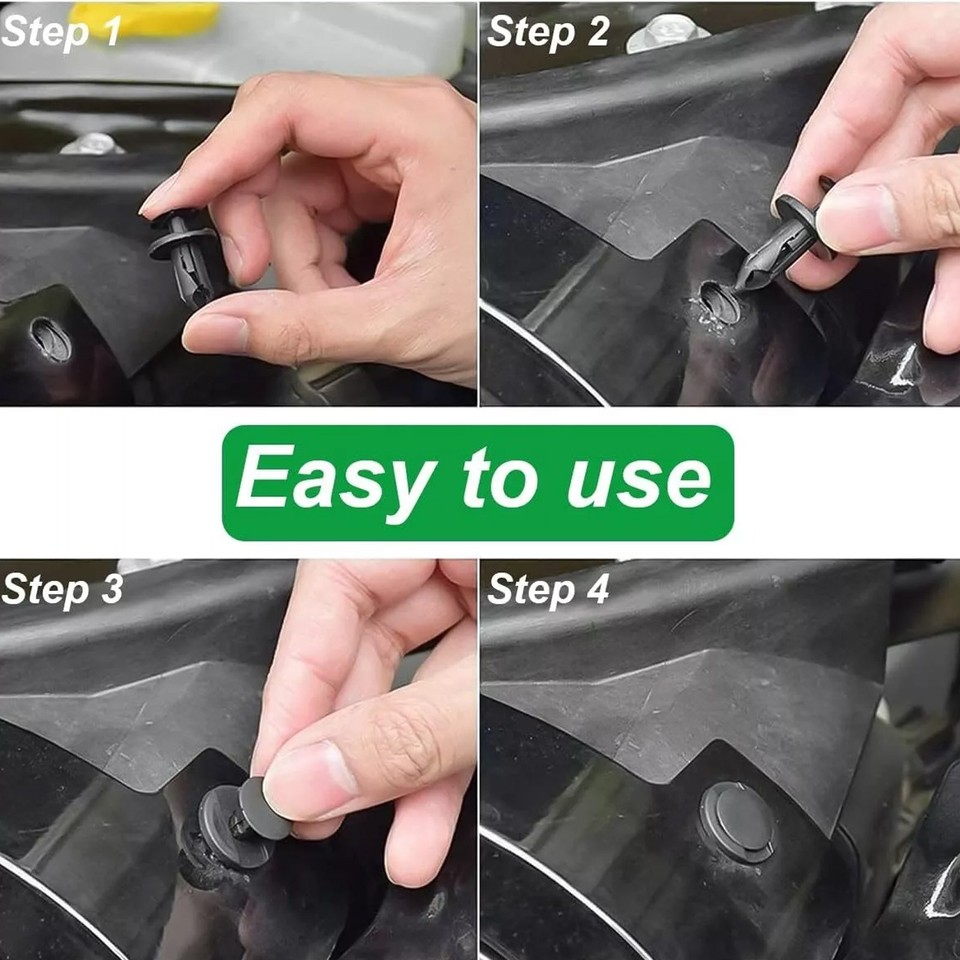 Step 1

Step 2

Easy to use

Step 3

Step 4