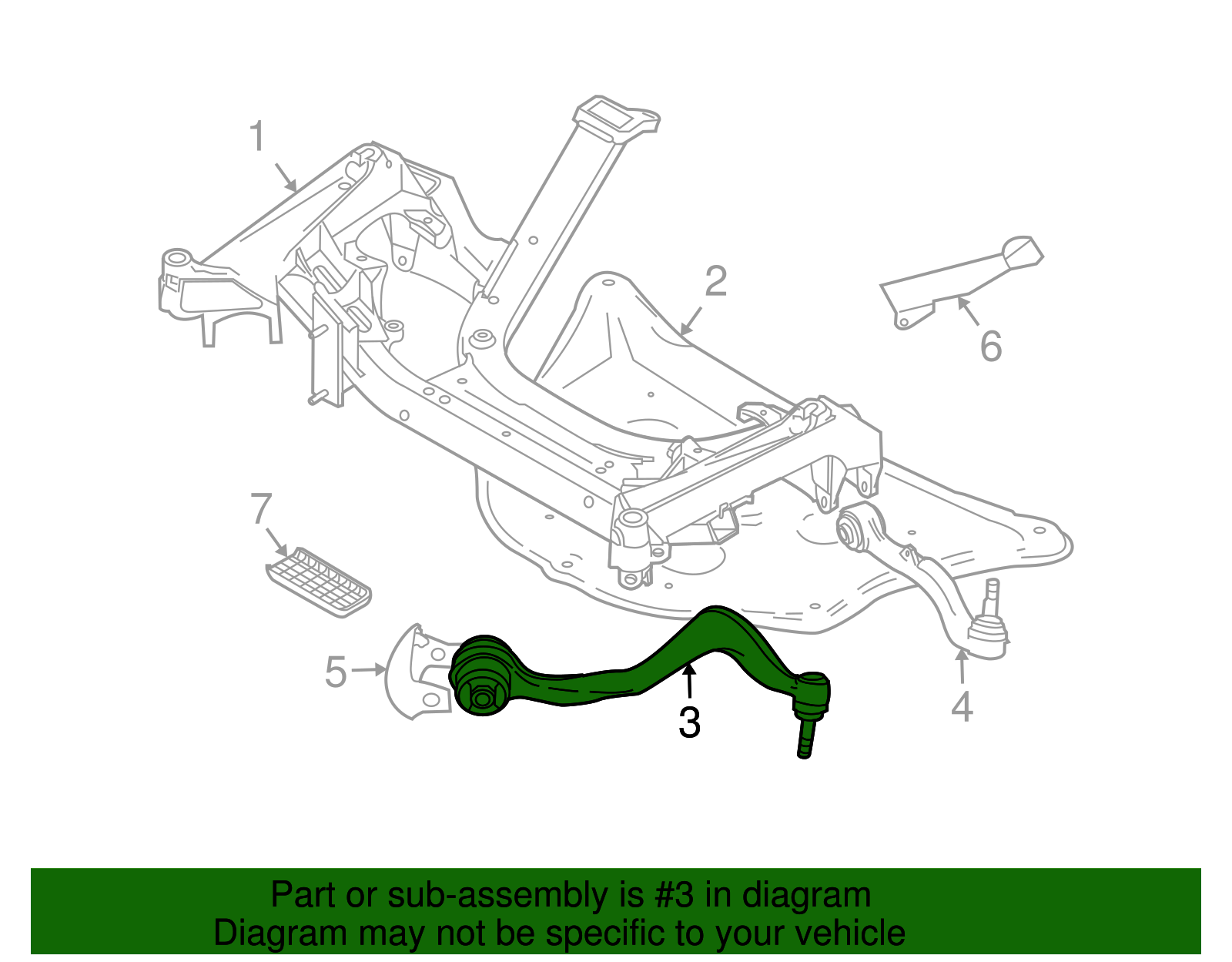 1
2
6
7
5
3
4

Part or sub-assembly is #3 in diagram
Diagram may not be specific to your vehicle