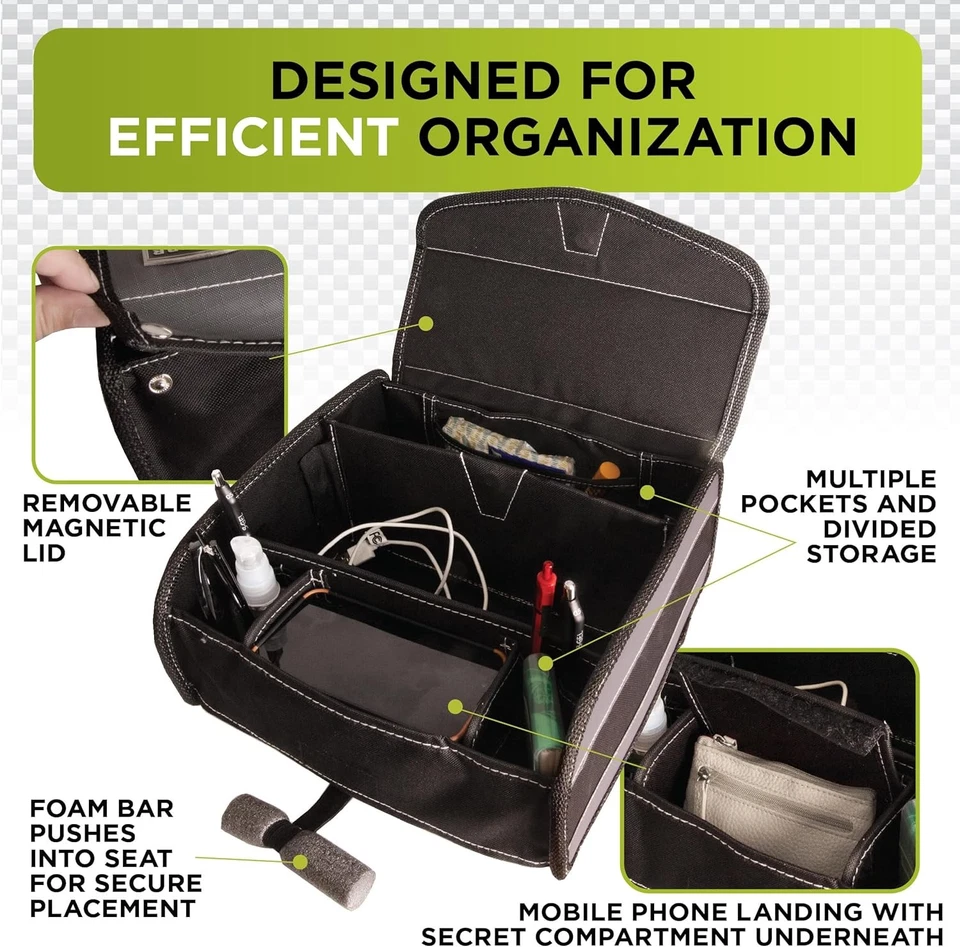 DESIGNED FOR
EFFICIENT ORGANIZATION

REMOVABLE MAGNETIC LID

MULTIPLE POCKETS AND DIVIDED STORAGE

FOAM BAR PUSHES INTO SEAT FOR SECURE PLACEMENT

MOBILE PHONE LANDING WITH SECRET COMPARTMENT UNDERNEATH