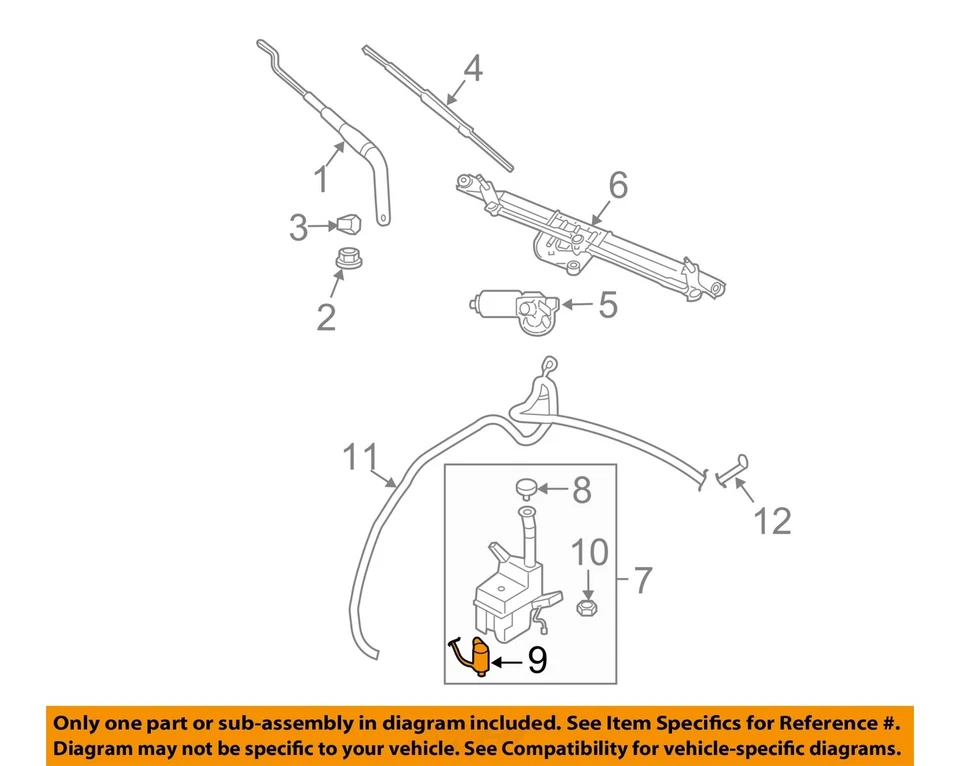 4
1
6
3
2
5
11
8
12
10
7
9

Only one part or sub-assembly in diagram included. See Item Specifics for Reference #.
Diagram may not be specific to your vehicle. See Compatibility for vehicle-specific diagrams.