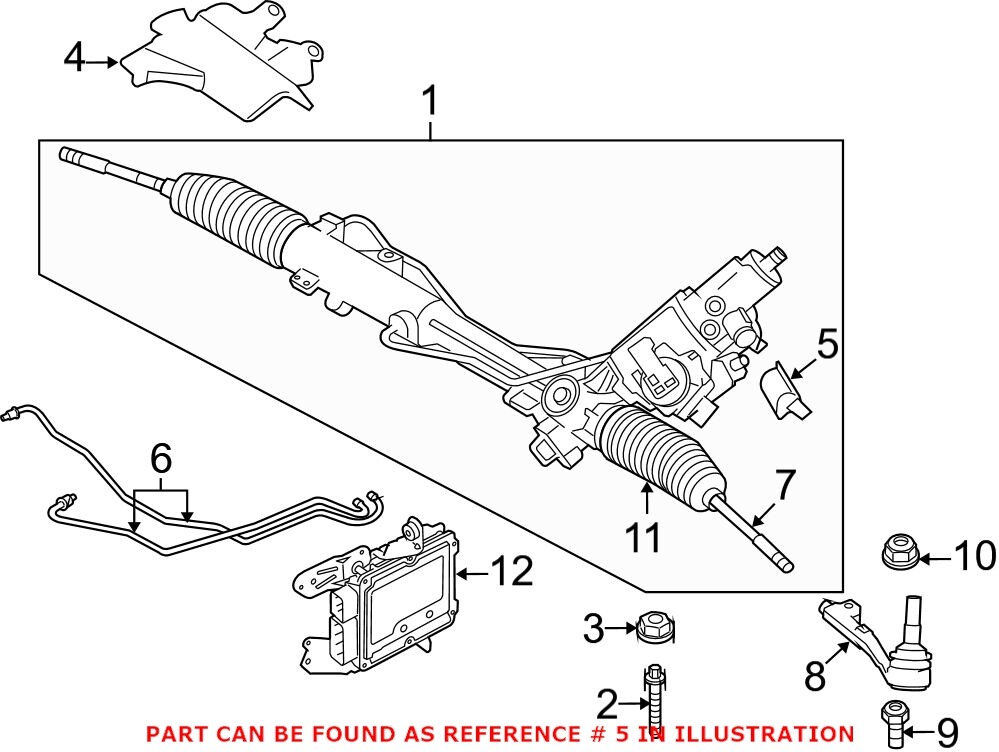 4
1
5
6
7
11
10
12
3
8
2
9
PART CAN BE FOUND AS REFERENCE # 5 IN ILLUSTRATION