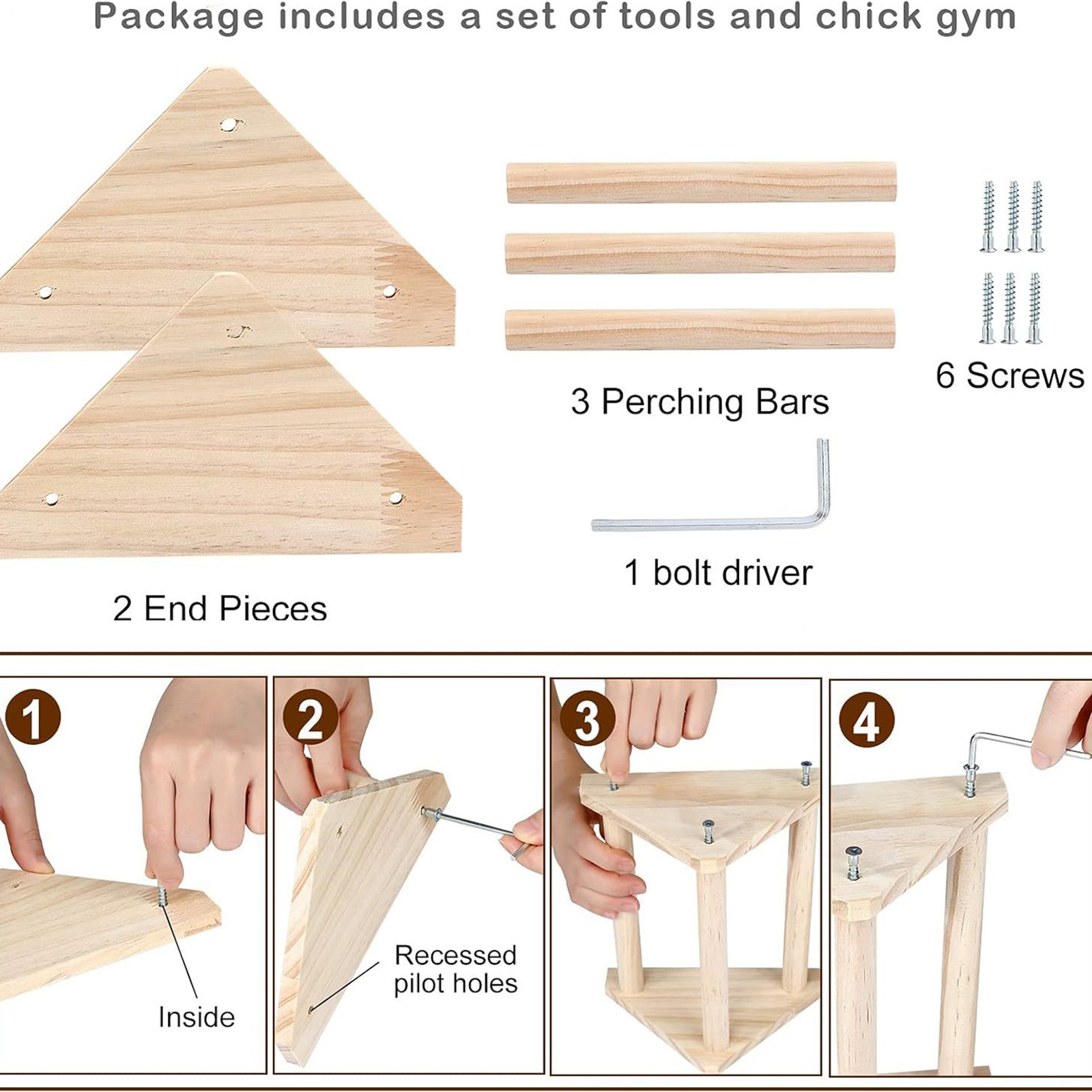 Package includes a set of tools and chick gym

3 Perching Bars

6 Screws

1 bolt driver

2 End Pieces

1

Inside

2

Recessed pilot holes

3

4