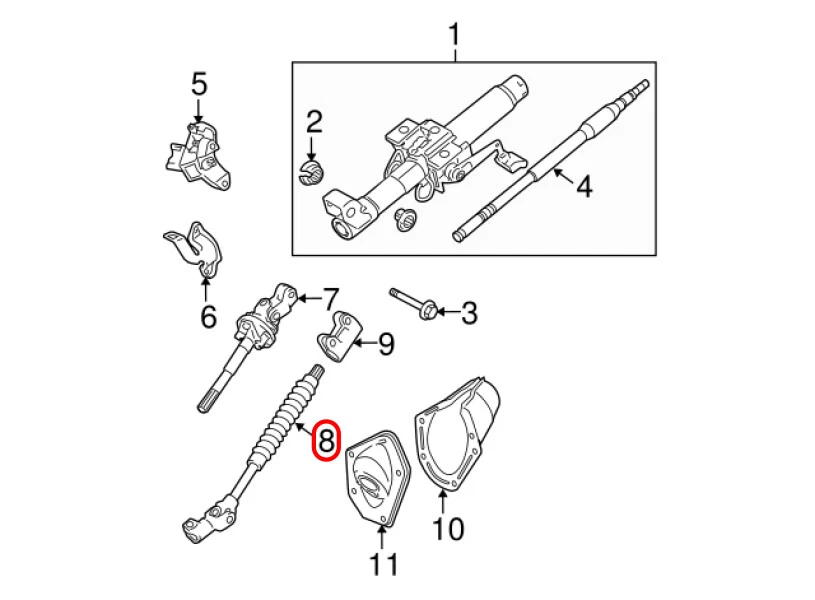 1
5
2
4
6
7
3
9
8
10
11