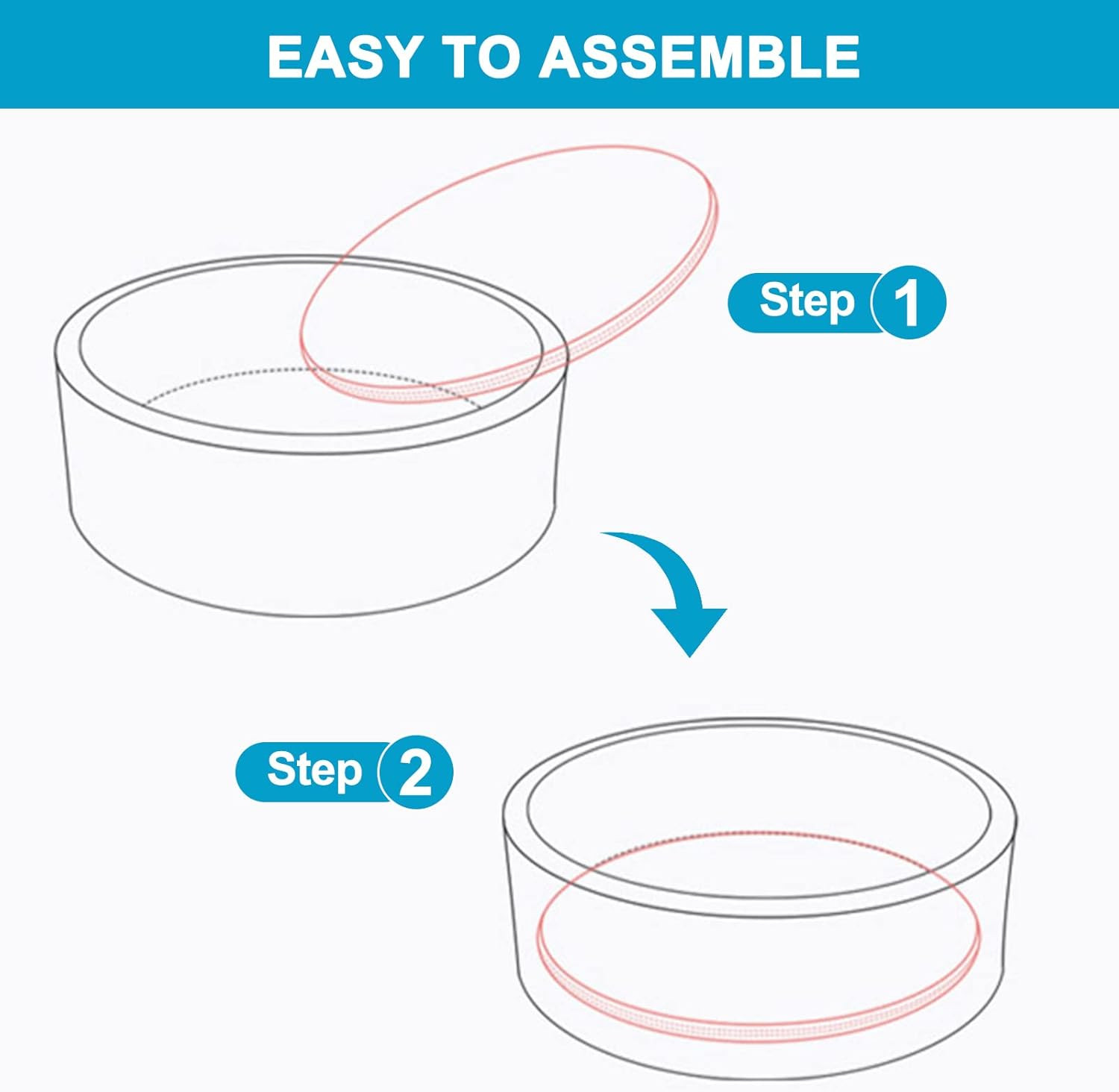 EASY TO ASSEMBLE

Step 1

Step 2