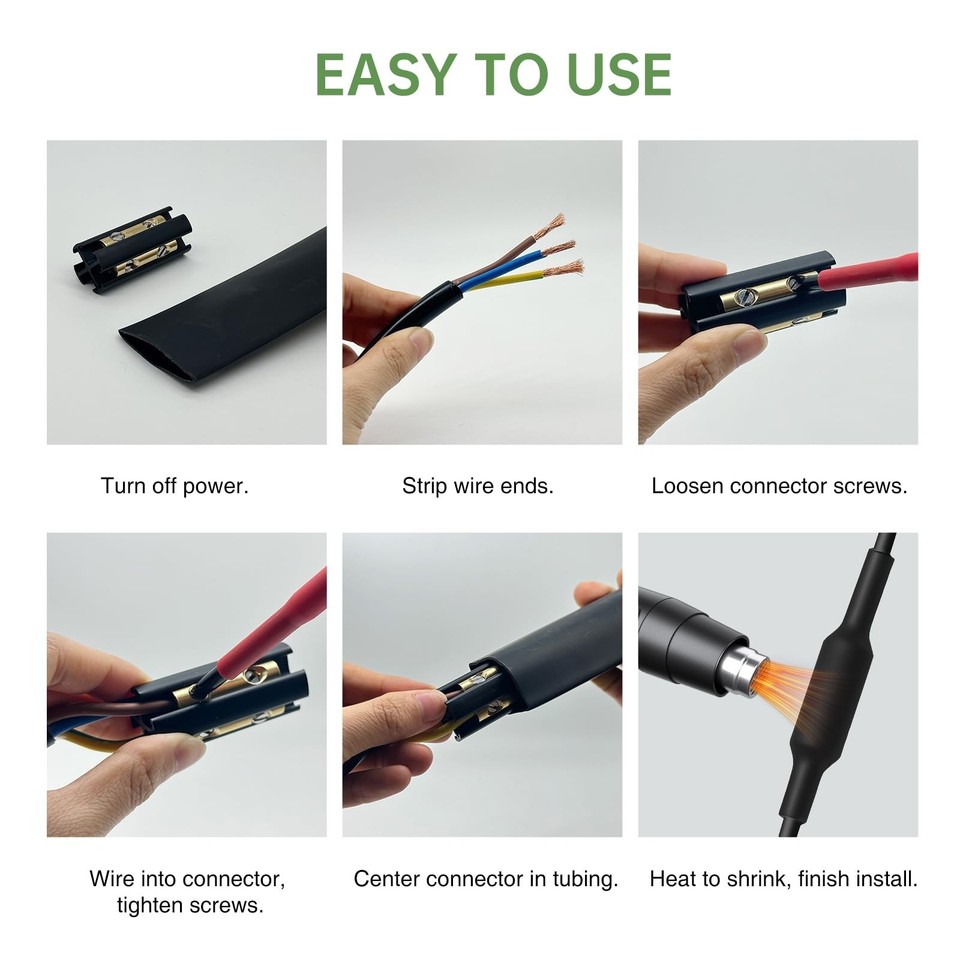 EASY TO USE

Turn off power.

Strip wire ends.

Loosen connector screws.

Wire into connector, tighten screws.

Center connector in tubing.

Heat to shrink, finish install.