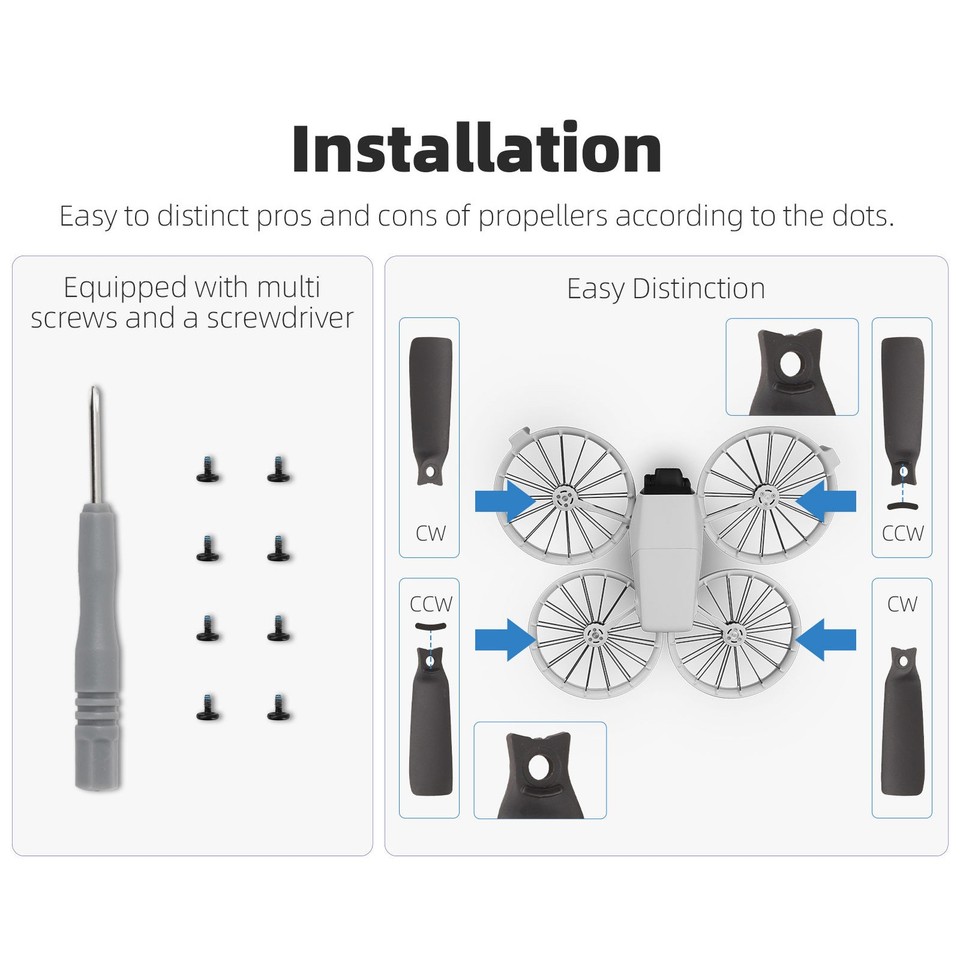 Installation

Easy to distinct pros and cons of propellers according to the dots.

Equipped with multi screws and a screwdriver

Easy Distinction

CW

CCW

CCW

CW