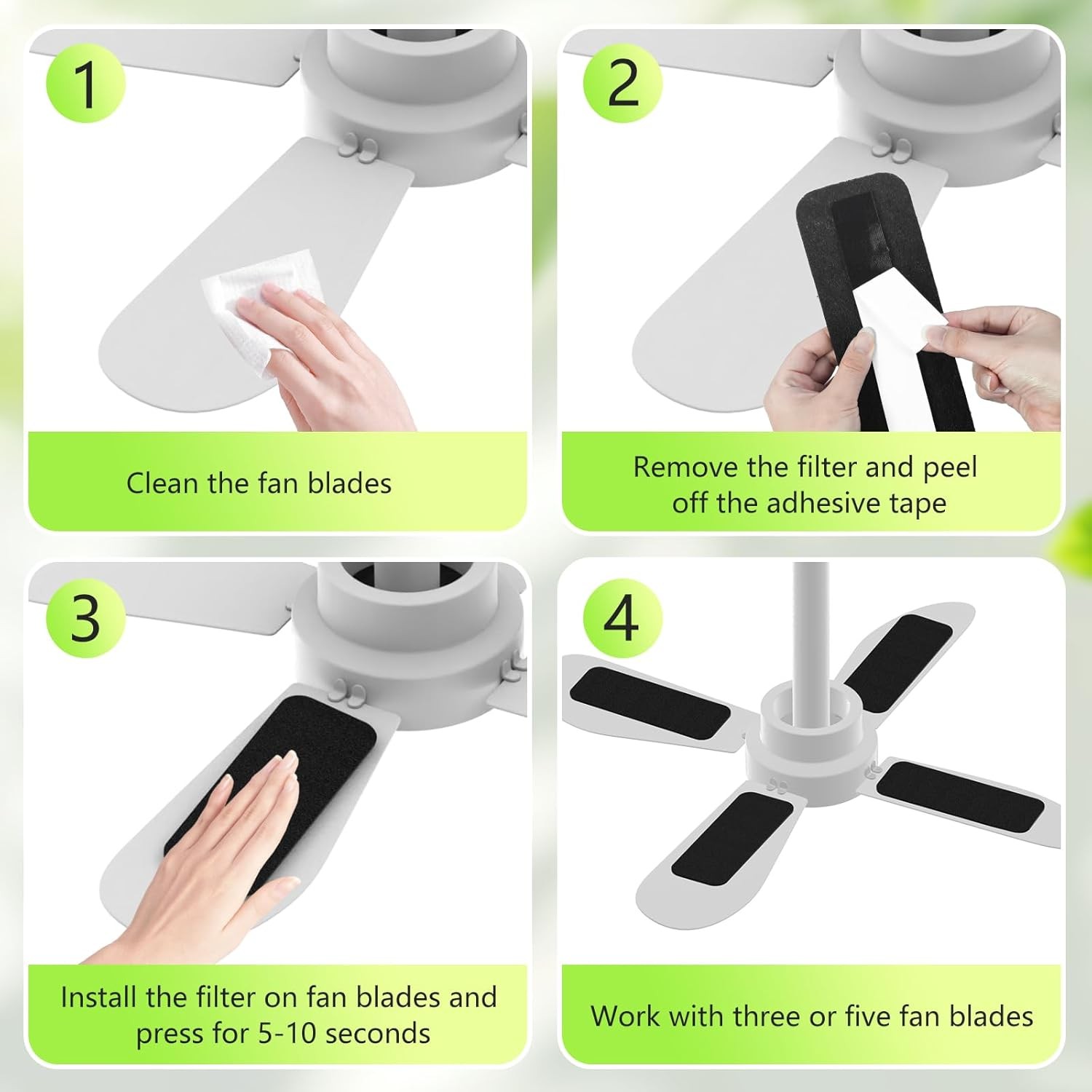 1

Clean the fan blades

2

Remove the filter and peel off the adhesive tape

3

Install the filter on fan blades and press for 5-10 seconds

4

Work with three or five fan blades