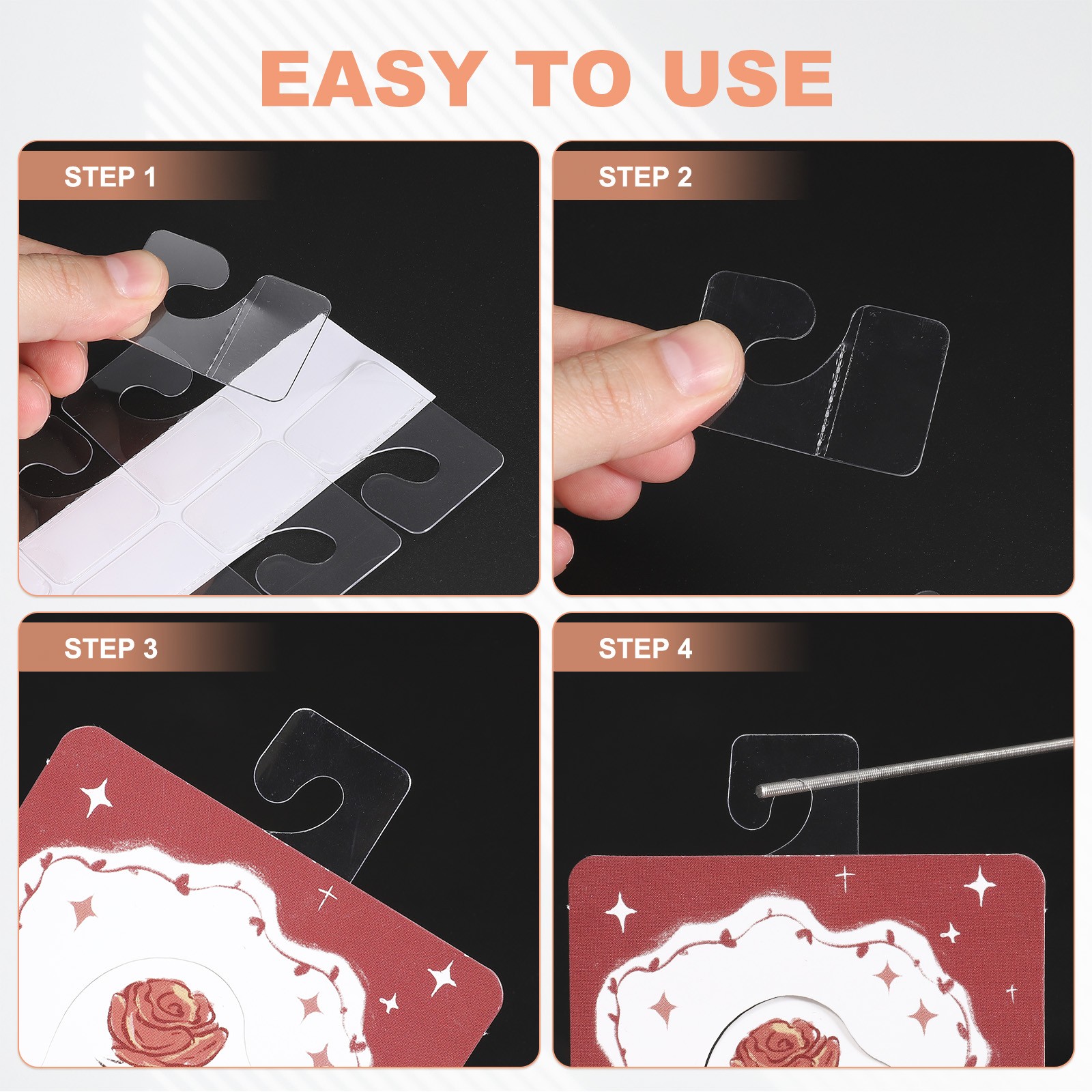 EASY TO USE

STEP 1

STEP 2

STEP 3

STEP 4