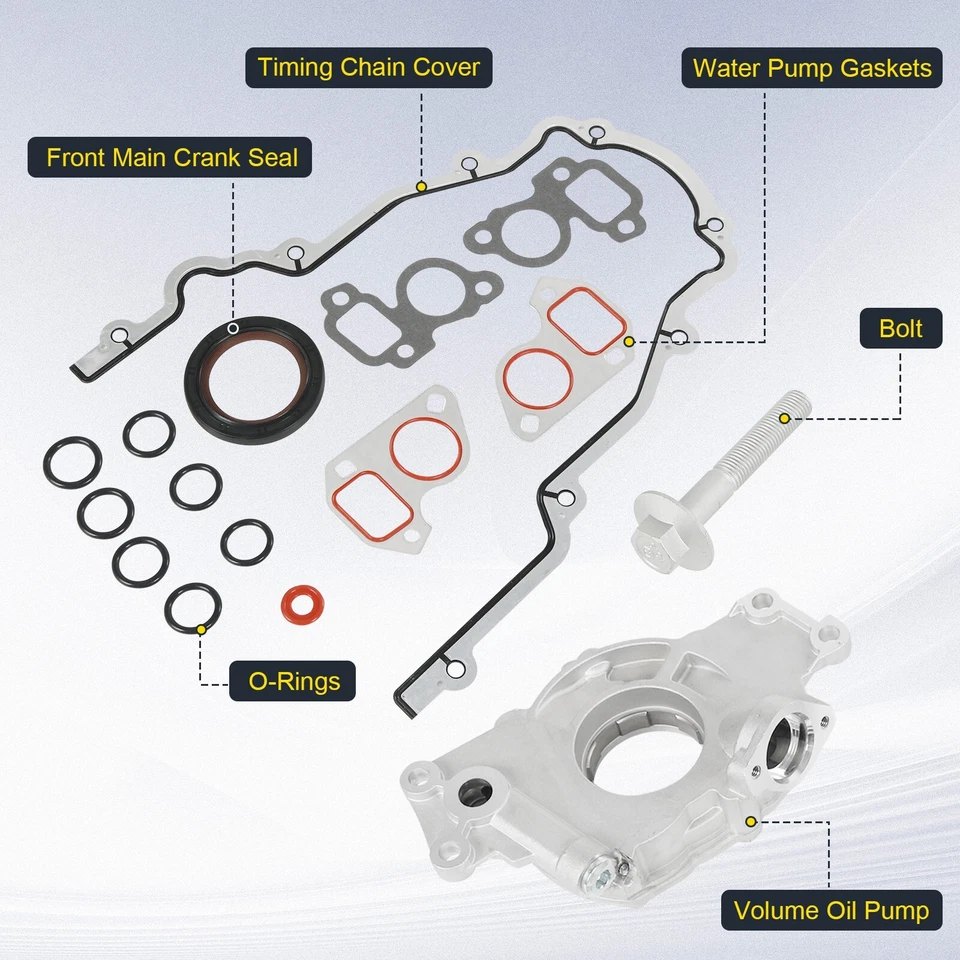 Timing Chain Cover

Water Pump Gaskets

Front Main Crank Seal

Bolt

O-Rings

Volume Oil Pump