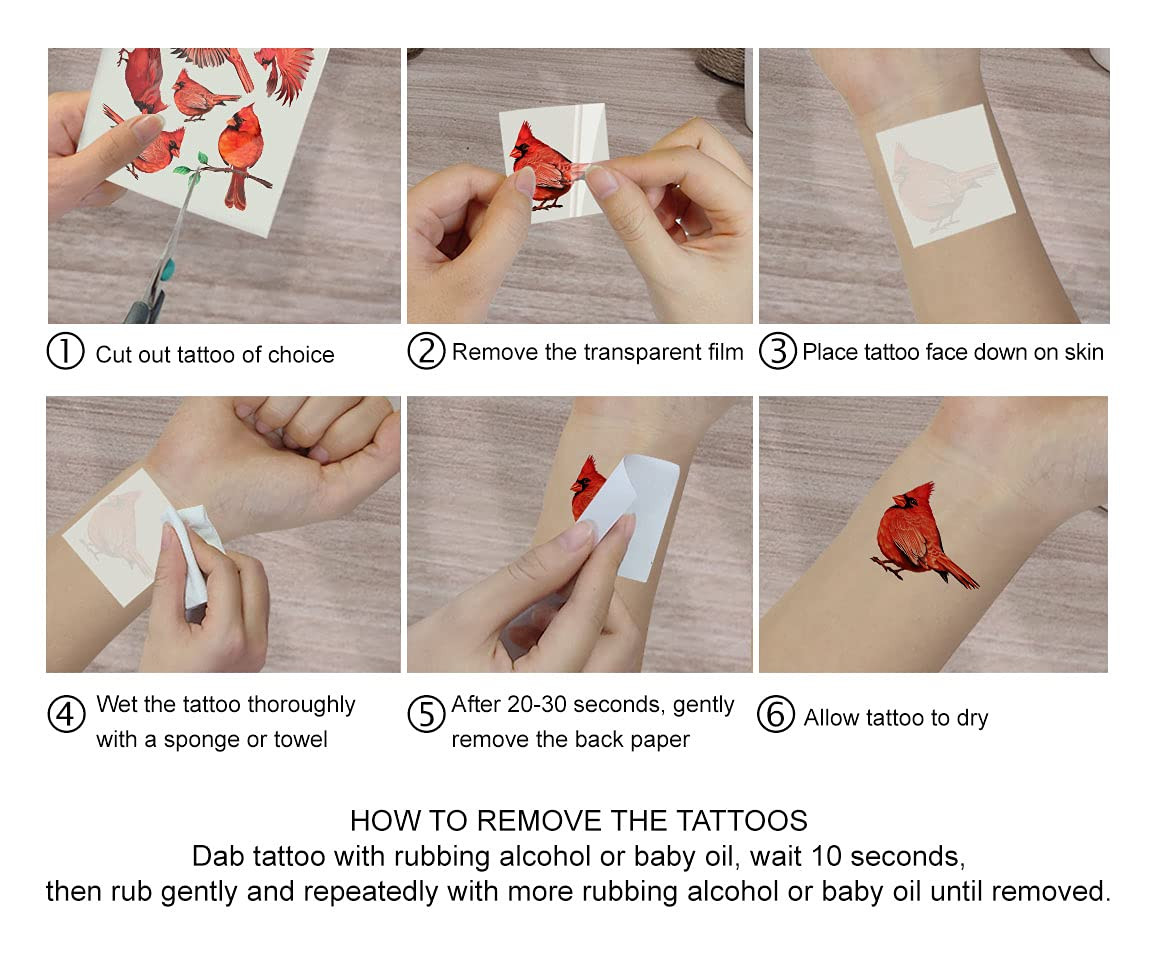 ① Cut out tattoo of choice

② Remove the transparent film

③ Place tattoo face down on skin

④ Wet the tattoo thoroughly with a sponge or towel

⑤ After 20-30 seconds, gently remove the back paper

⑥ Allow tattoo to dry

HOW TO REMOVE THE TATTOOS
Dab tattoo with rubbing alcohol or baby oil, wait 10 seconds, then rub gently and repeatedly with more rubbing alcohol or baby oil until removed.