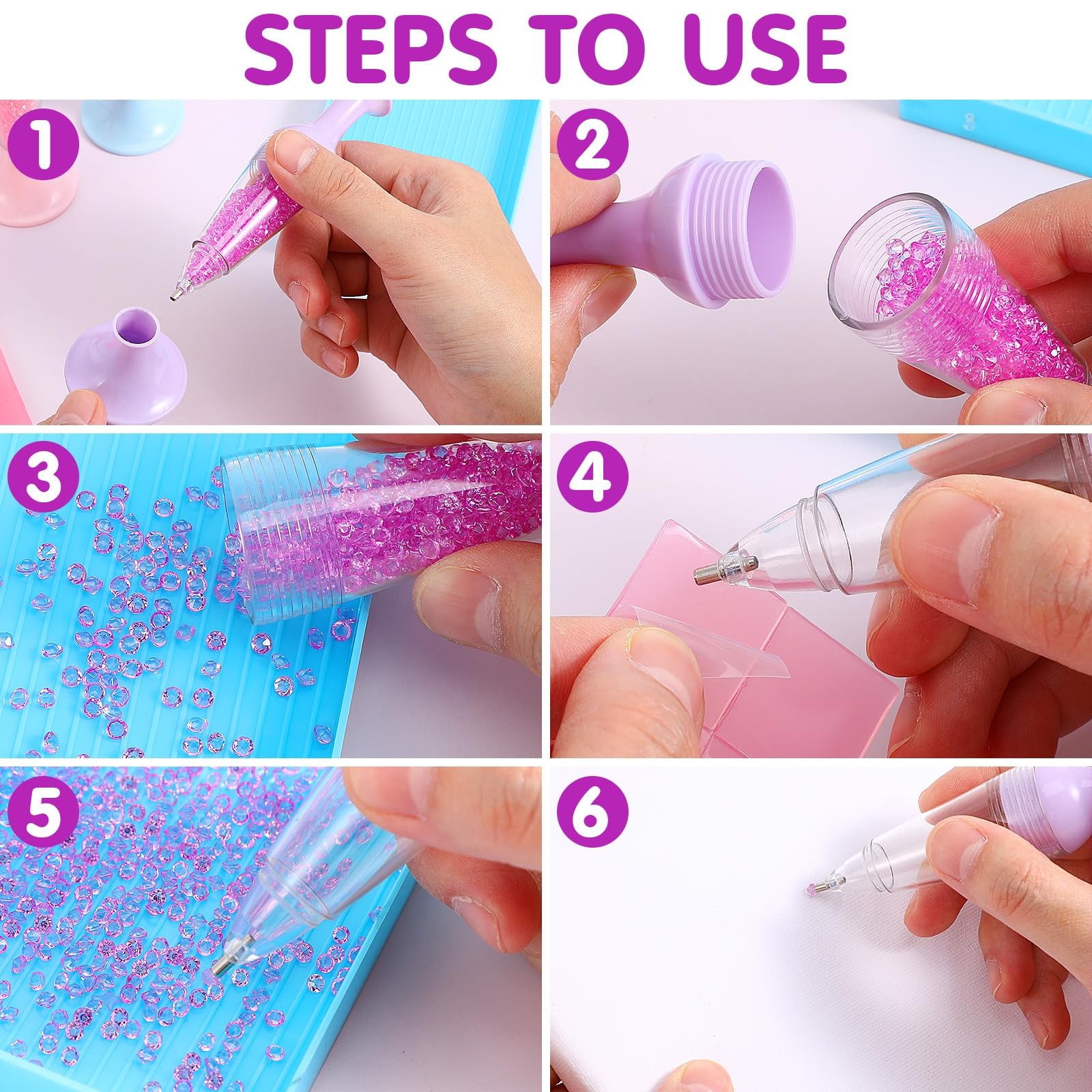 STEPS TO USE

1

2

3

4

5

6