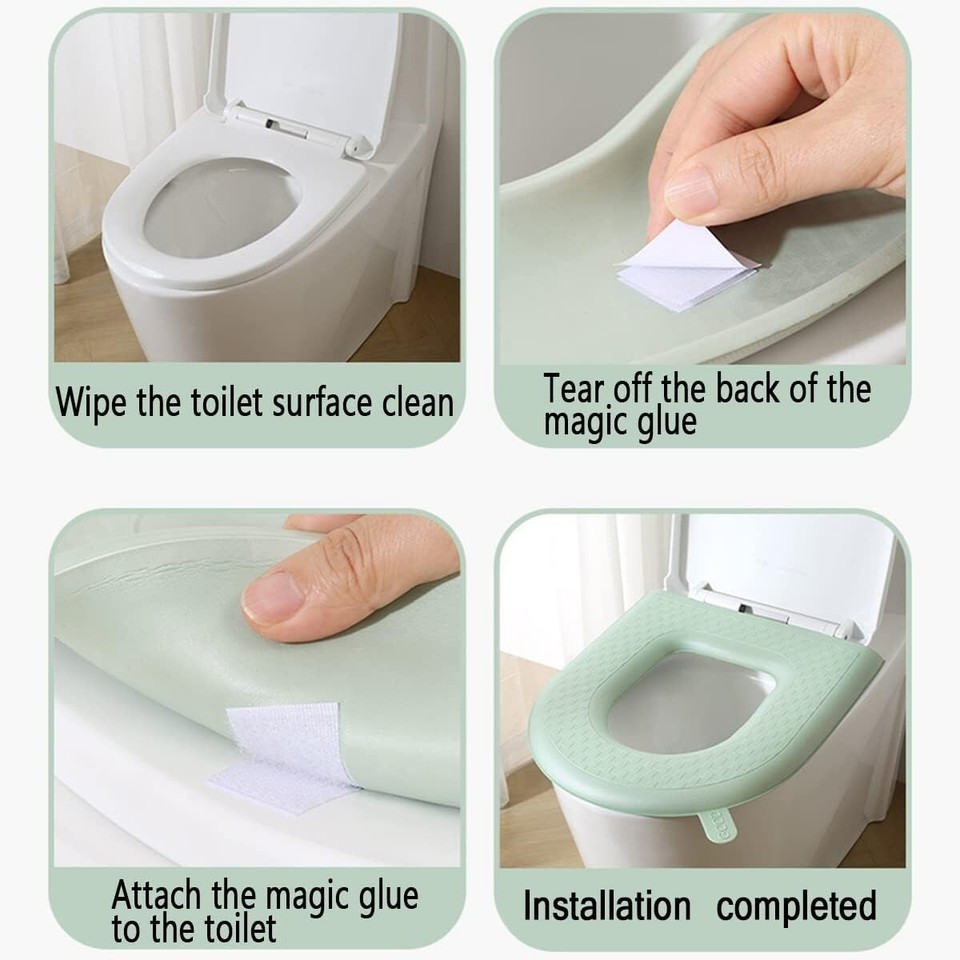 Wipe the toilet surface clean

Tear off the back of the magic glue

Attach the magic glue to the toilet

Installation completed