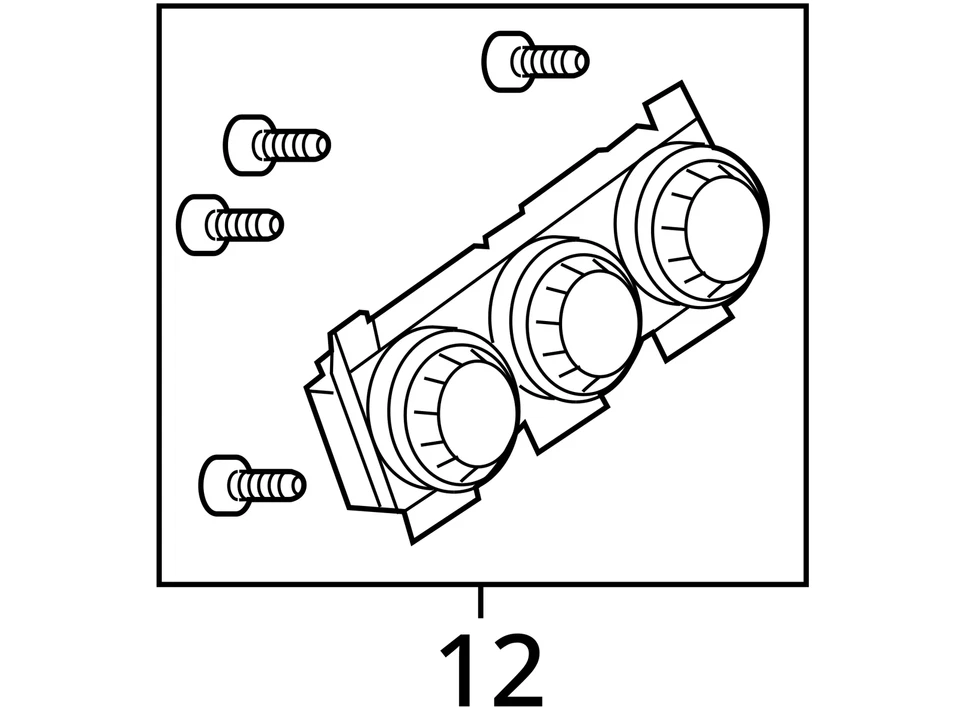 12