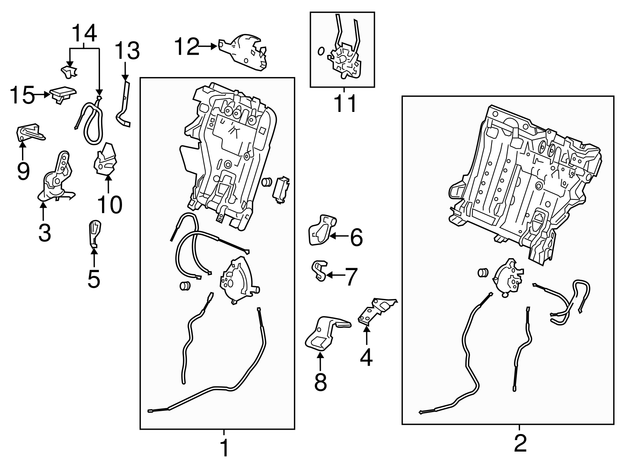 14
13
12
11
15
9
10
3
5
6
7
4
8
1
2