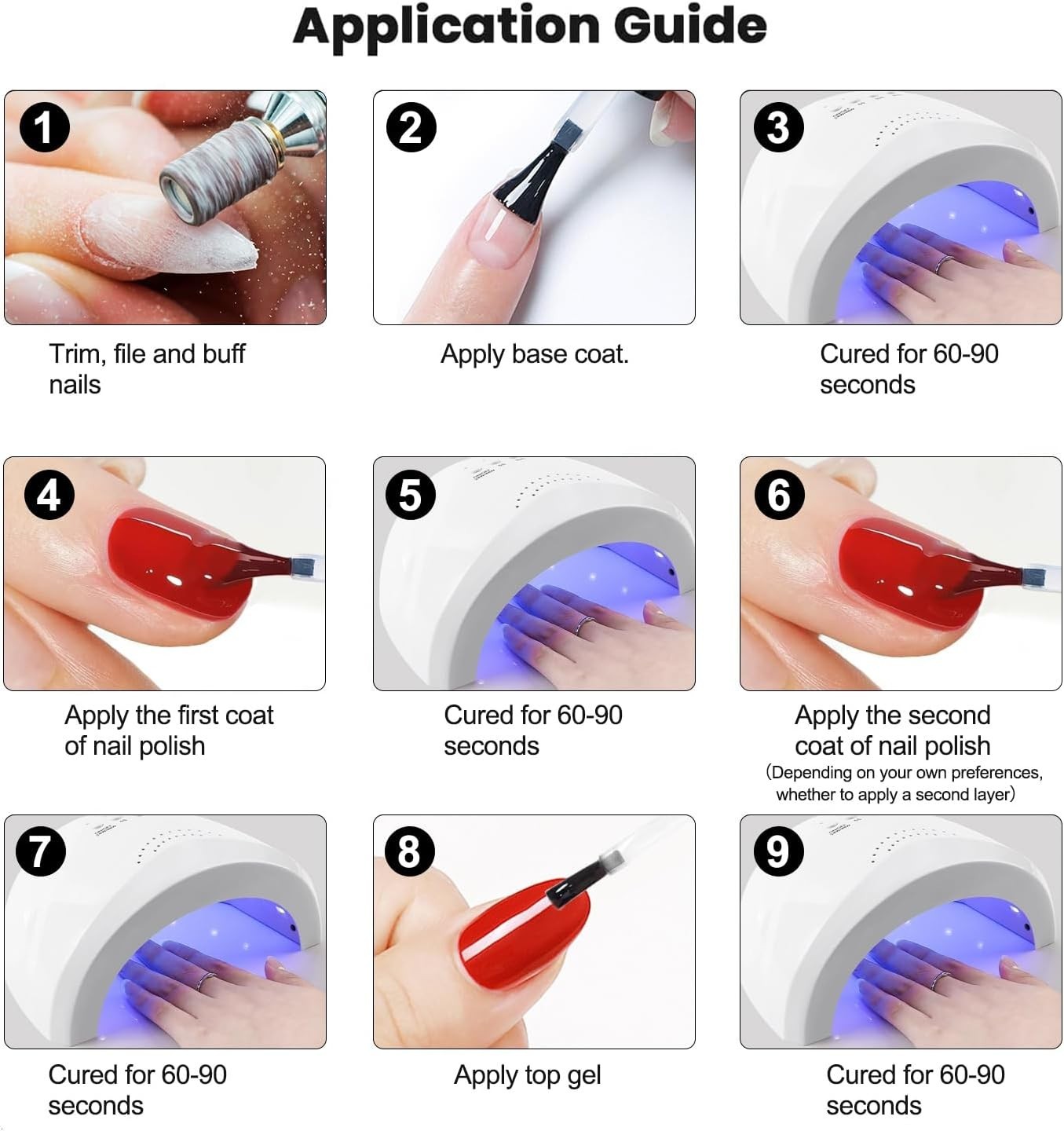 Application Guide

1

Trim, file and buff nails

2

Apply base coat.

3

Cured for 60-90 seconds

4

Apply the first coat of nail polish

5

Cured for 60-90 seconds

6

Apply the second coat of nail polish
(Depending on your own preferences, whether to apply a second layer)

7

Cured for 60-90 seconds

8

Apply top gel

9

Cured for 60-90 seconds