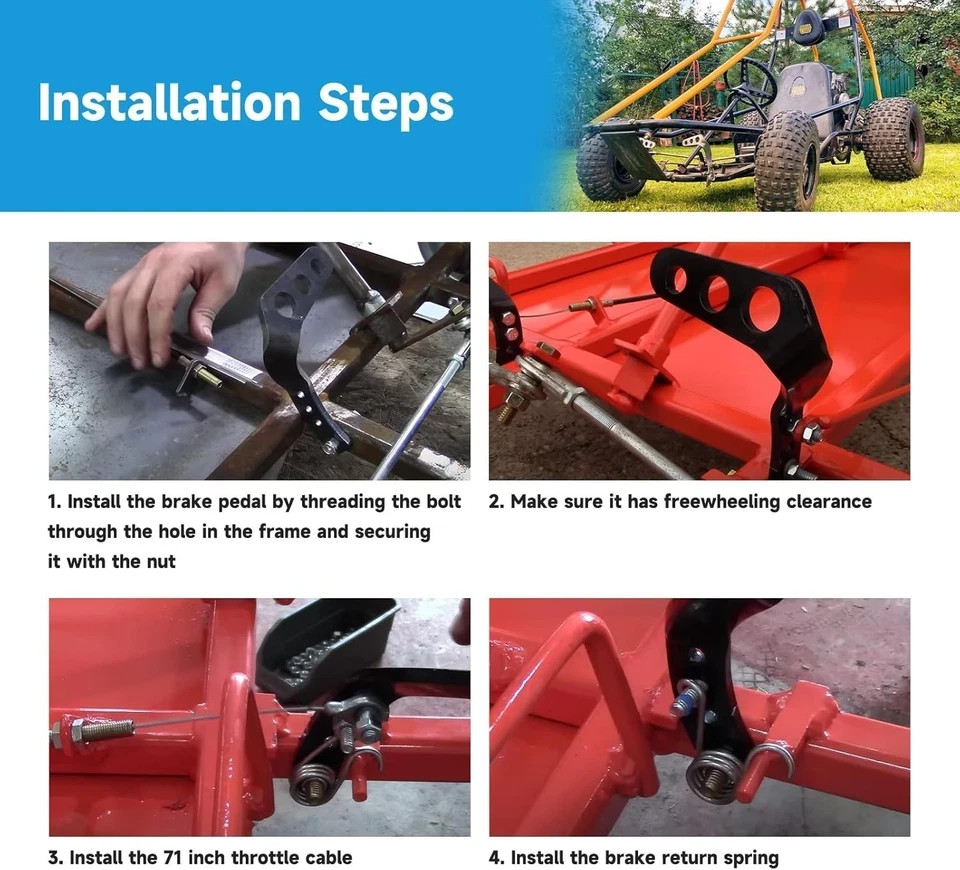 Installation Steps

1. Install the brake pedal by threading the bolt through the hole in the frame and securing it with the nut

2. Make sure it has freewheeling clearance

3. Install the 71 inch throttle cable

4. Install the brake return spring