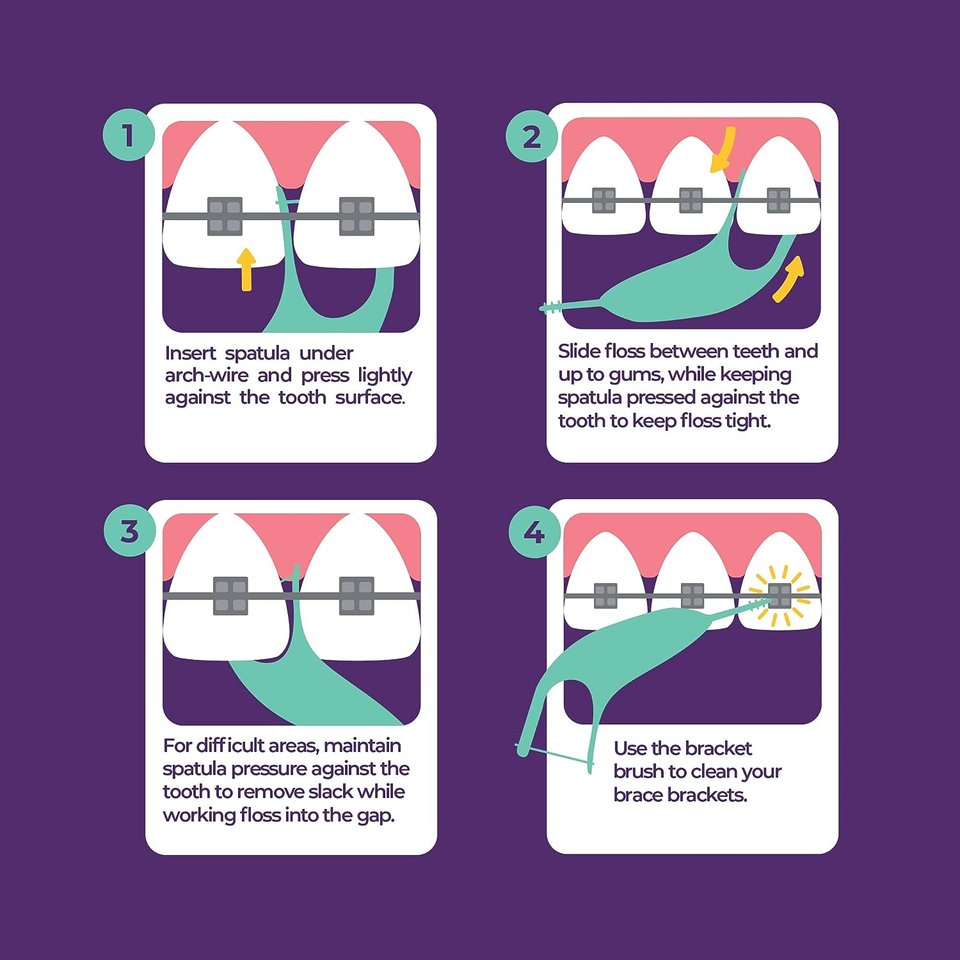 1

Insert spatula under arch-wire and press lightly against the tooth surface.

2

Slide floss between teeth and up to gums, while keeping spatula pressed against the tooth to keep floss tight.

3

For difficult areas, maintain spatula pressure against the tooth to remove slack while working floss into the gap.

4

Use the bracket brush to clean your brace brackets.