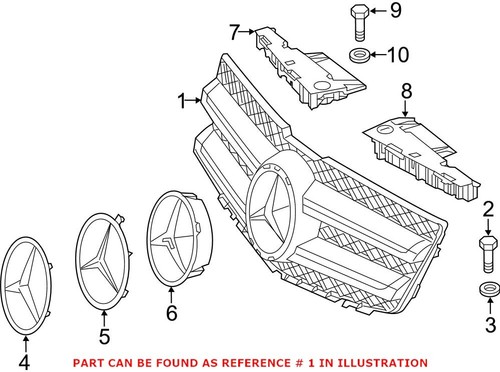 9
7
10
1
8
2
3
6
5
4
PART CAN BE FOUND AS REFERENCE # 1 IN ILLUSTRATION