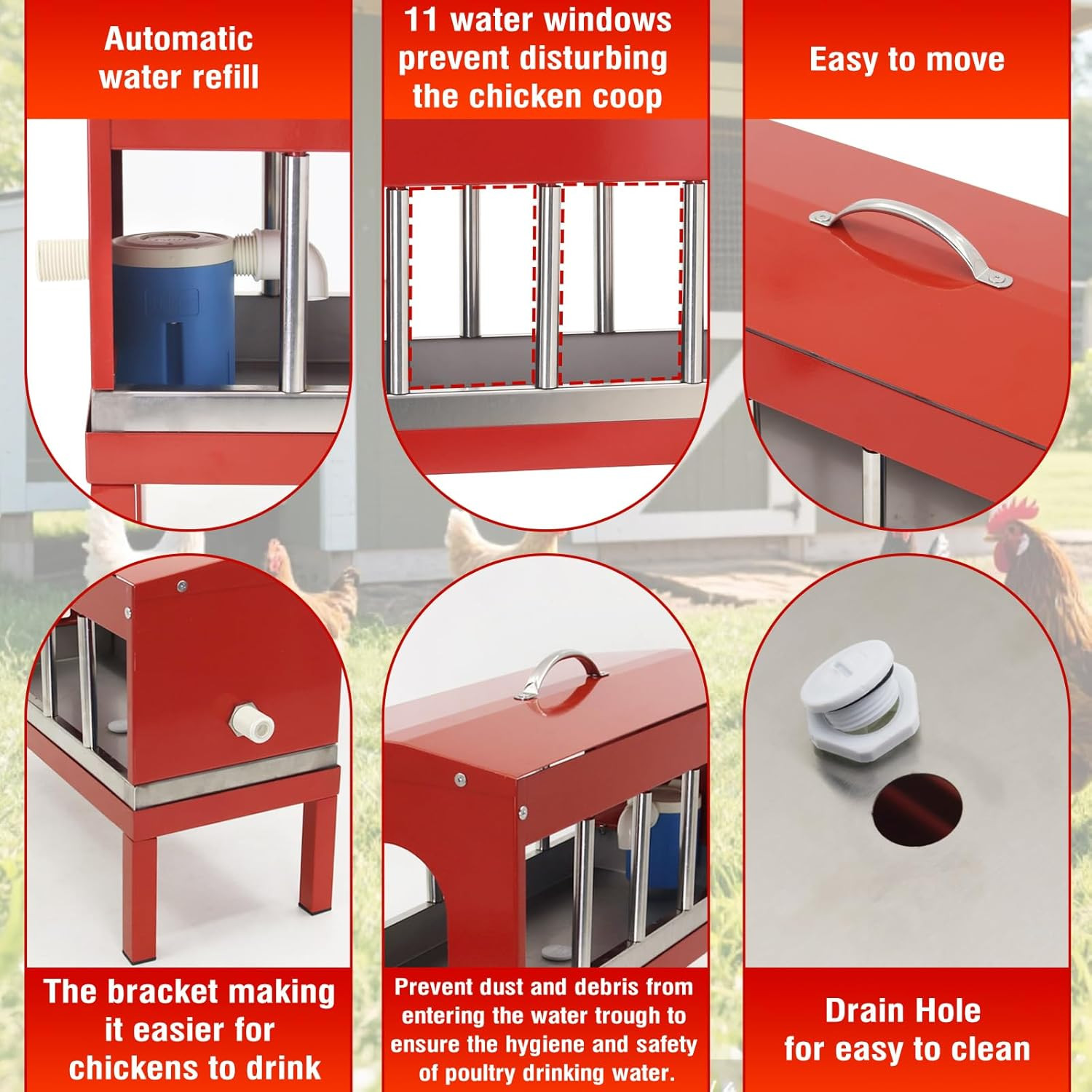 Automatic water refill

11 water windows prevent disturbing the chicken coop

Easy to move

The bracket making it easier for chickens to drink

Prevent dust and debris from entering the water trough to ensure the hygiene and safety of poultry drinking water.

Drain Hole for easy to clean